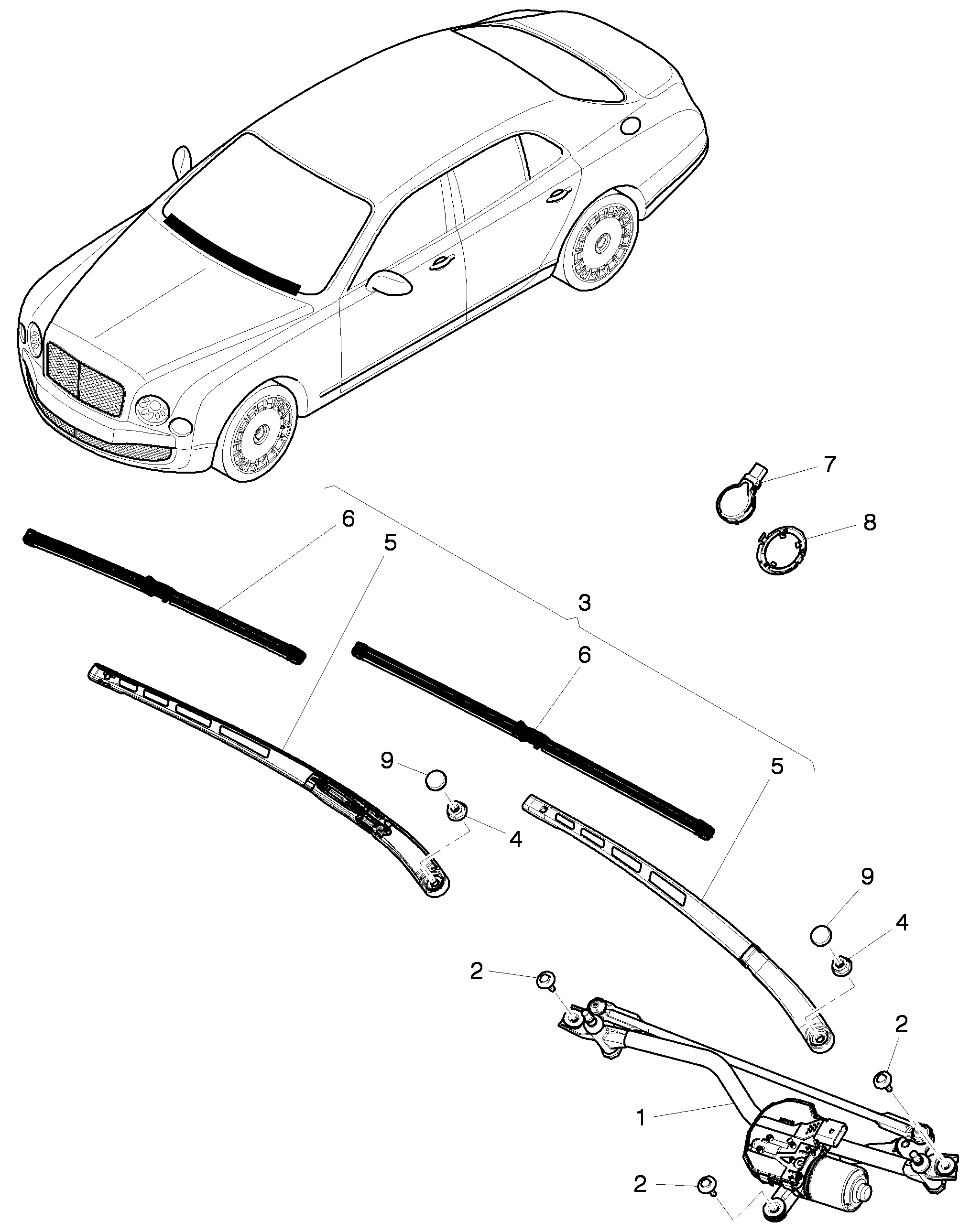 7
8
6
5
3
6
9
4
5
9
4
2
2
1
2