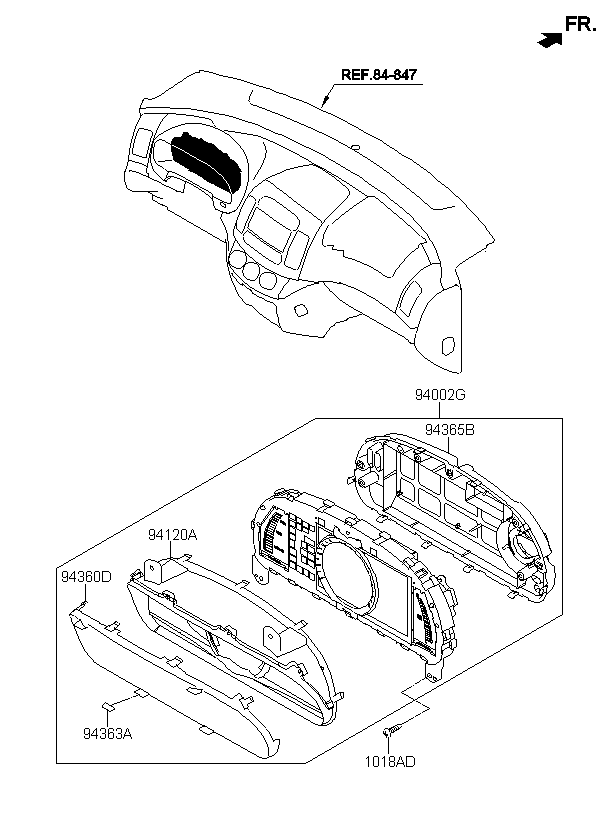 FR.

REF.84-847

94002G

94365B

94120A

94360D

94363A

1018AD