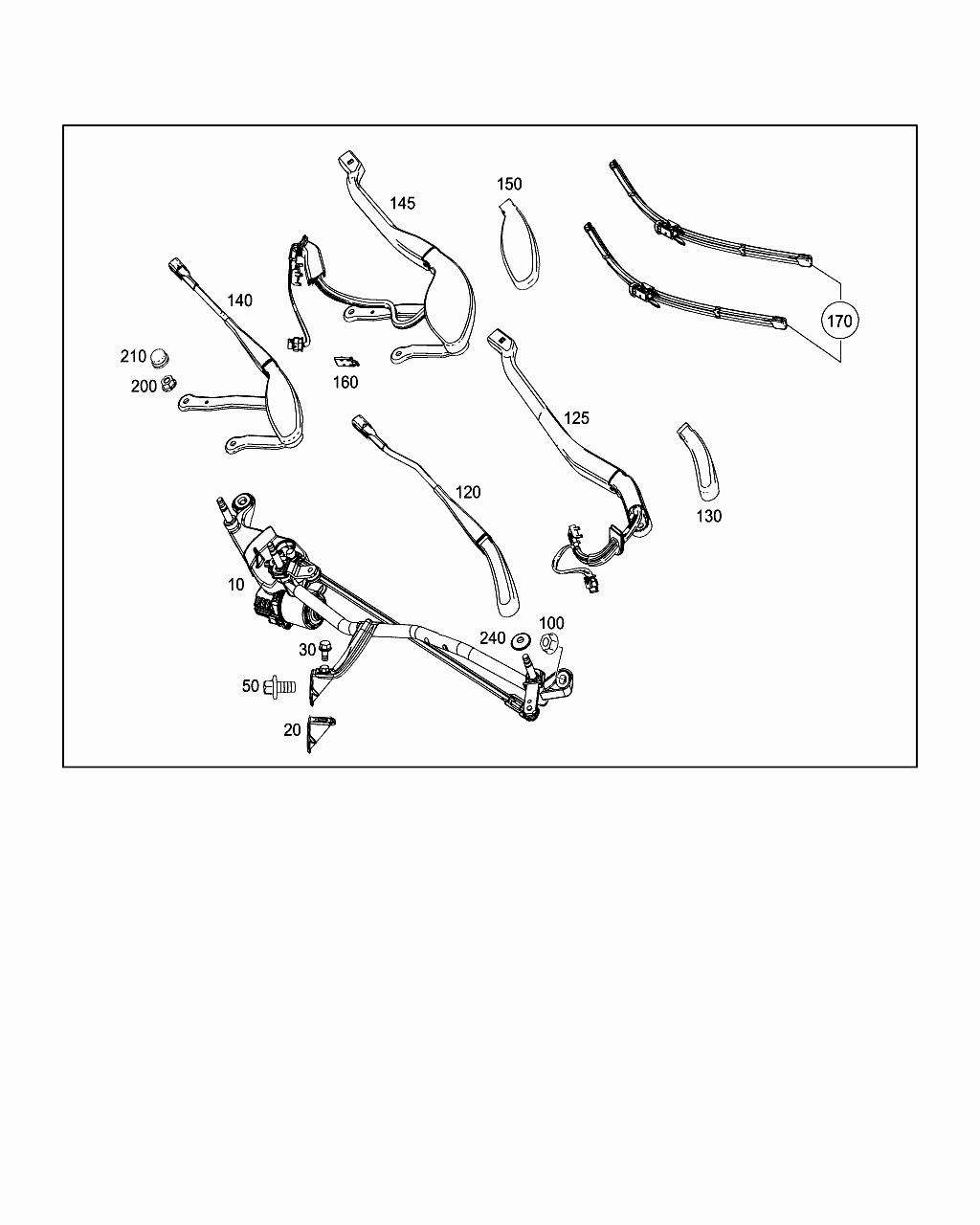 145
150
140
170
210
200
160
125
120
130
10
240
100
30
50
20