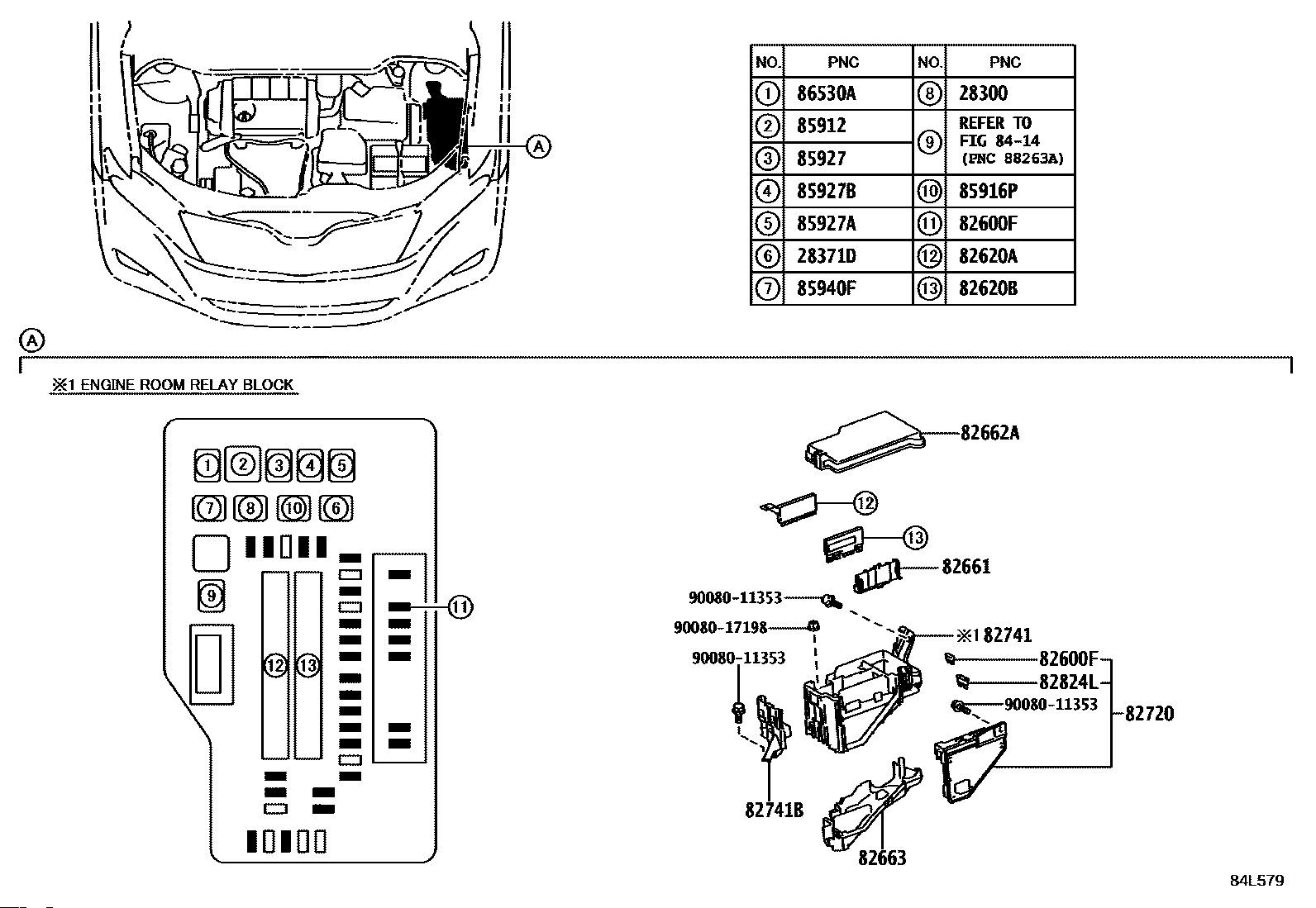 A

| NO. | PNC | NO. | PNC |
|---|---|---|---|
| 1 | 86530A | 8 | 28300 |
| 2 | 85912 | 9 | REFER TO FIG 84-14 (PNC 88263A) |
| 3 | 85927 | | |
| 4 | 85927B | 10 | 85916P |
| 5 | 85927A | 11 | 82600F |
| 6 | 28371D | 12 | 82620A |
| 7 | 85940F | 13 | 82620B |

A

※1 ENGINE ROOM RELAY BLOCK

1 2 3 4 5
7 8 10 6
9
12 13
11

82662A
12
13
82661
90080-11353
90080-17198
※1 82741
90080-11353
82600F
82824L
90080-11353
82720
82741B
82663

84L579