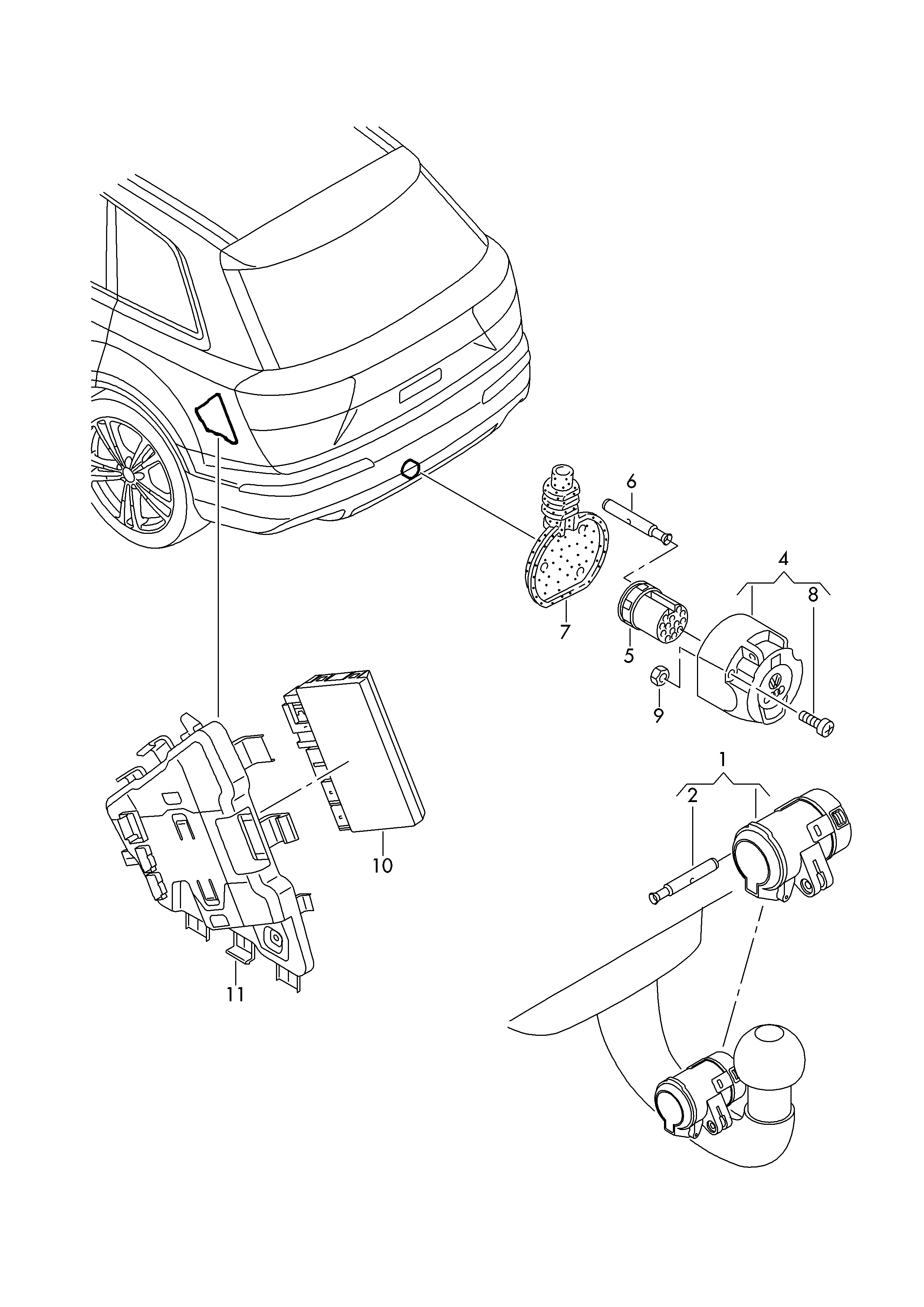 6
4
8
7
5
9
10
1
2
11