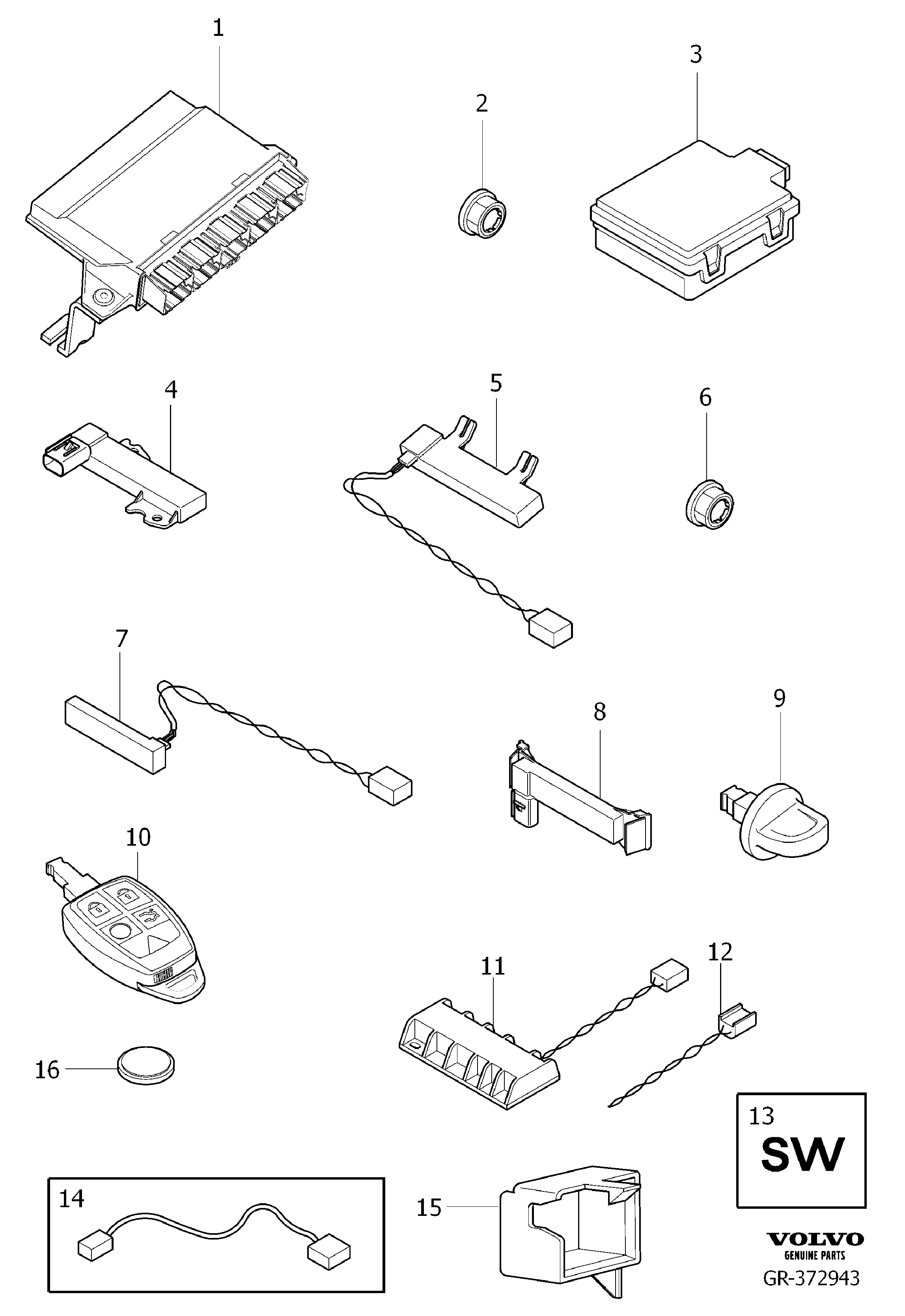 1
2
3
4
5
6
7
8
9
10
11
12
16
13
SW
14
15
VOLVO
GENUINE PARTS
GR-372943