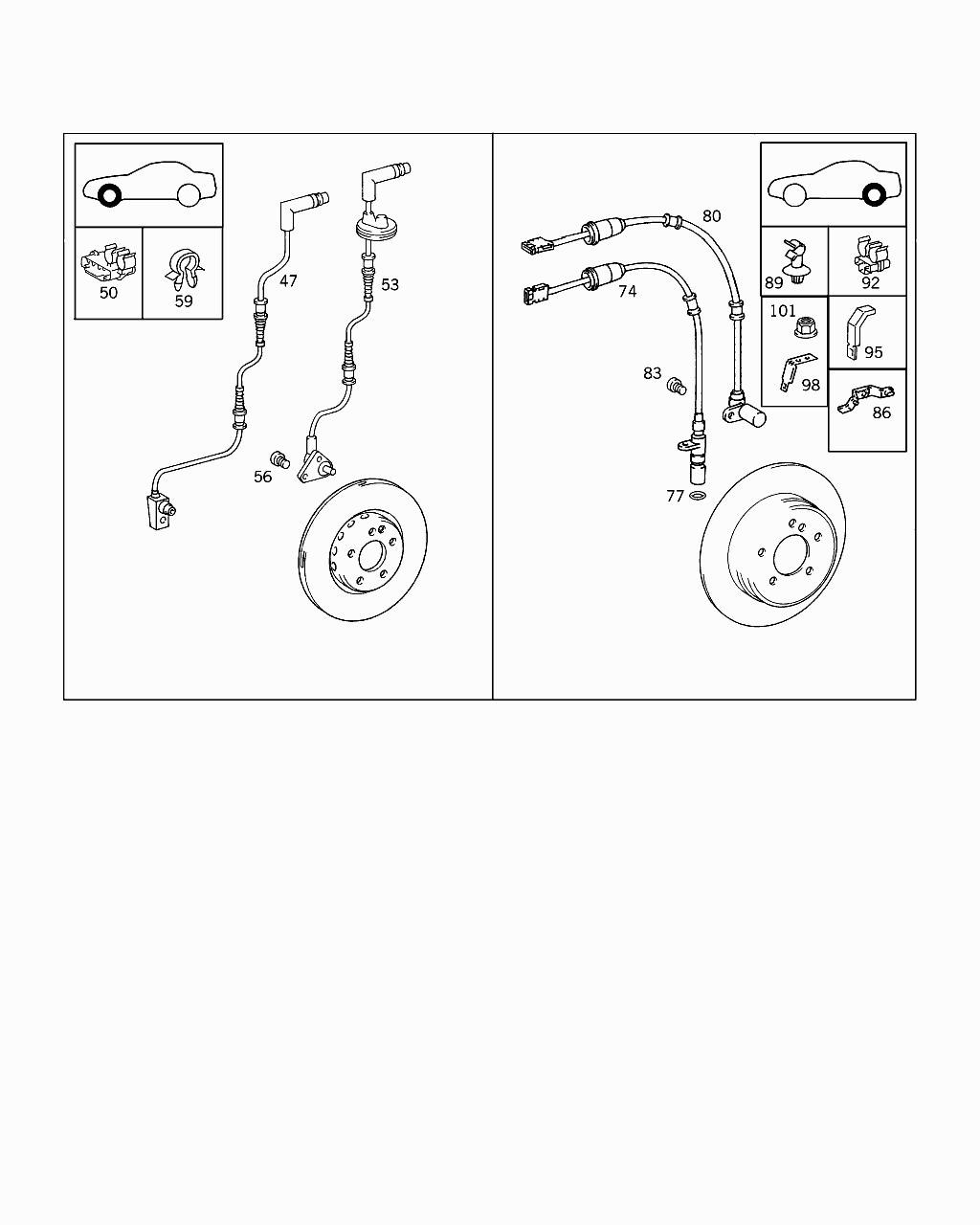 50
59
47
53
56
80
74
83
77
89
92
101
95
98
86