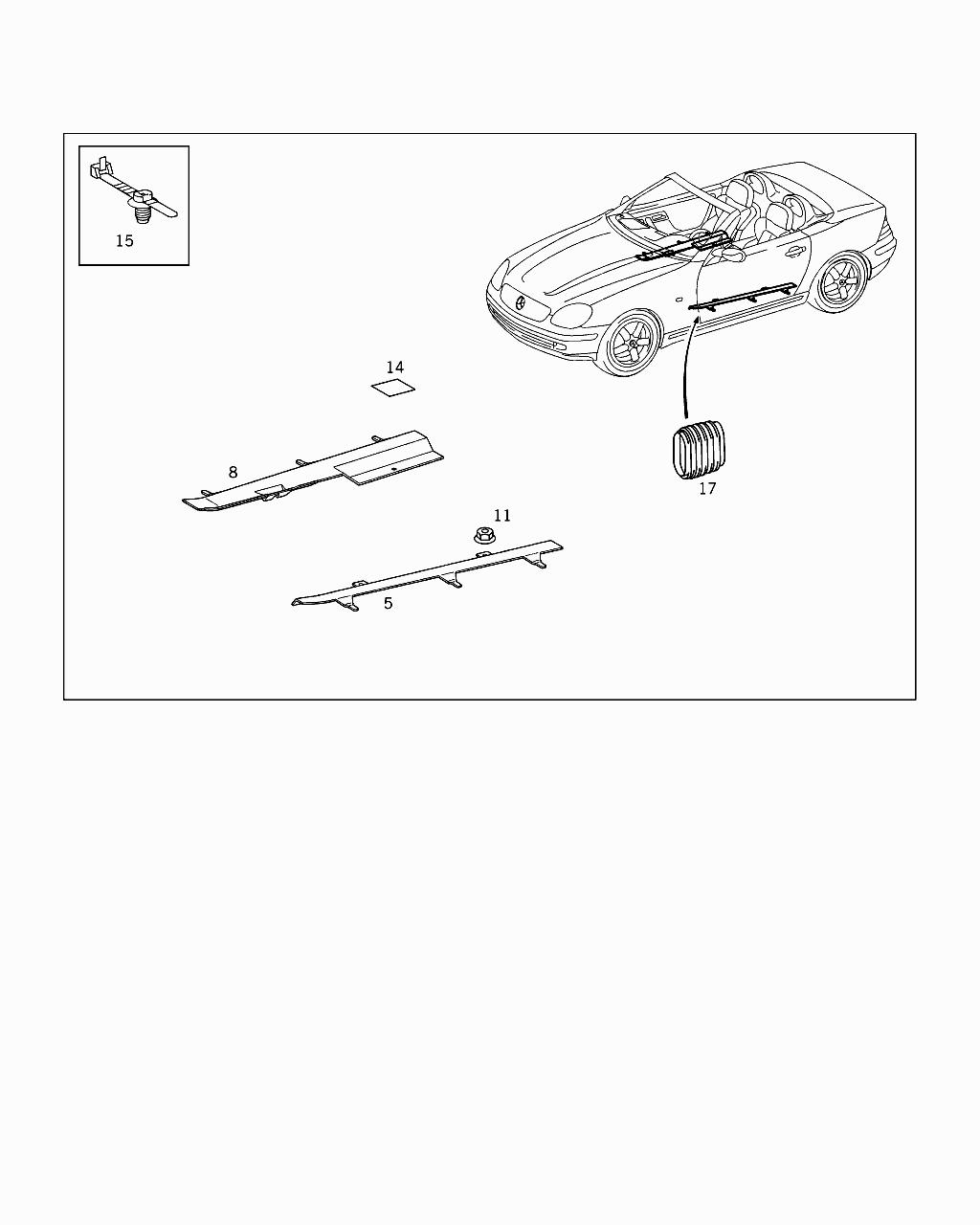 15

14

8

17

11

5