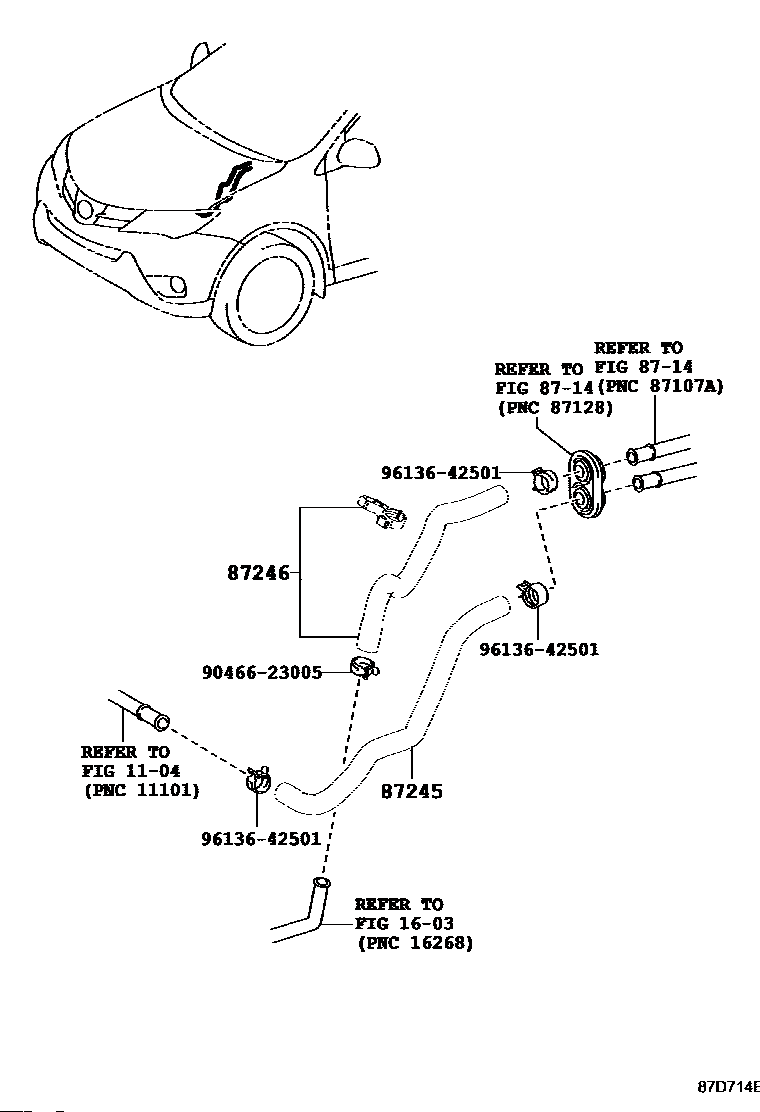 REFER TO
FIG 87-14
(PNC 87107A)

REFER TO
FIG 87-14
(PNC 87128)

96136-42501

87246

96136-42501

90466-23005

REFER TO
FIG 11-04
(PNC 11101)

87245

96136-42501

REFER TO
FIG 16-03
(PNC 16268)

87D714E