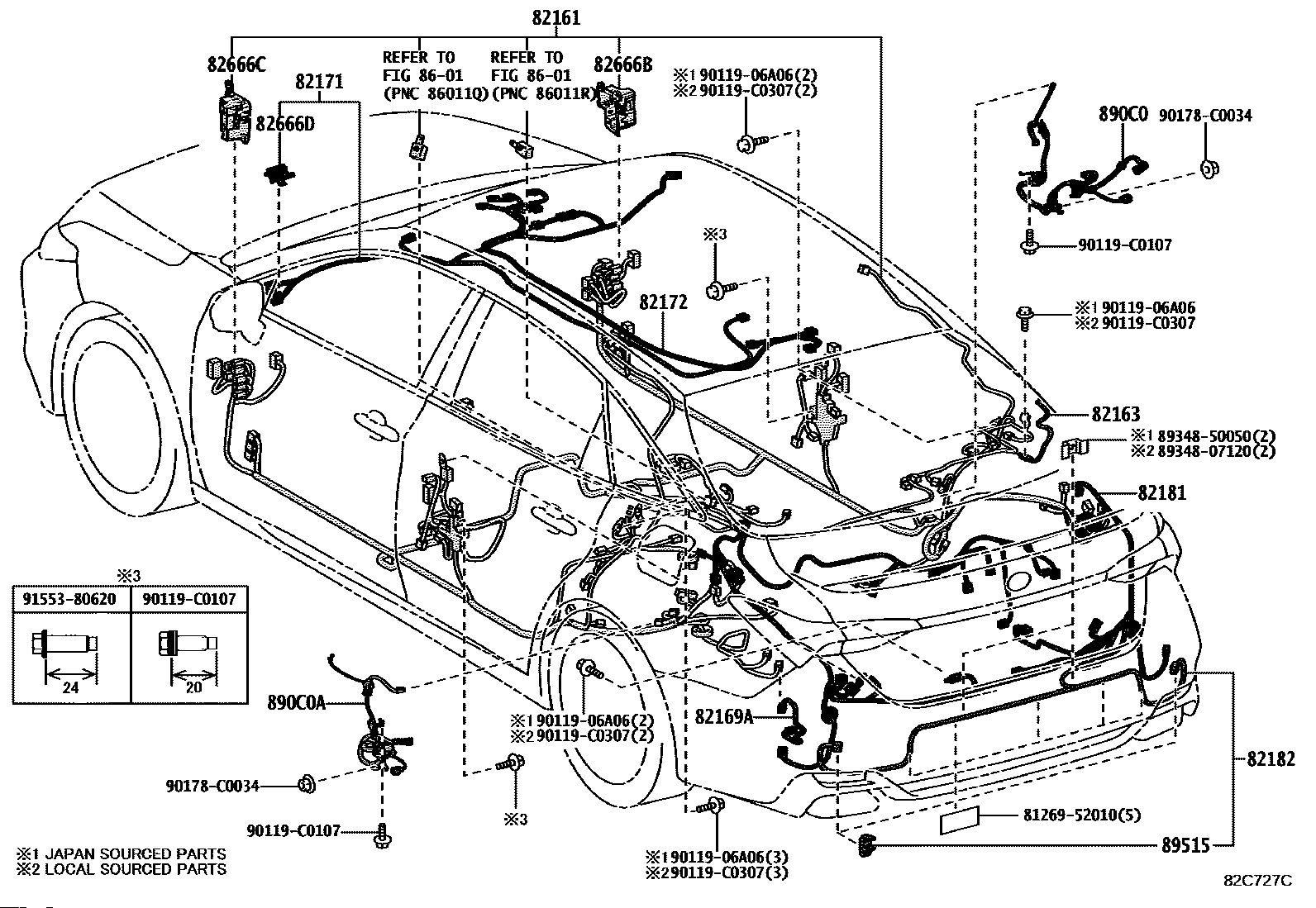 82161

82666C

82171

82666D

REFER TO FIG 86-01 (PNC 86011Q)

REFER TO FIG 86-01 (PNC 86011R)

82666B

※1 90119-06A06(2)
※2 90119-C0307(2)

890C0

90178-C0034

90119-C0107

※3

82172

※1 90119-06A06
※2 90119-C0307

82163

※1 89348-50050(2)
※2 89348-07120(2)

82181

※3

| 91553-80620 | 90119-C0107 |
|---|---|
| 24 | 20 |

890C0A

90178-C0034

90119-C0107

※1 90119-06A06(2)
※2 90119-C0307(2)

※3

82169A

82182

81269-52010(5)

89515

※1 90119-06A06(3)
※2 90119-C0307(3)

※1 JAPAN SOURCED PARTS
※2 LOCAL SOURCED PARTS

82C727C