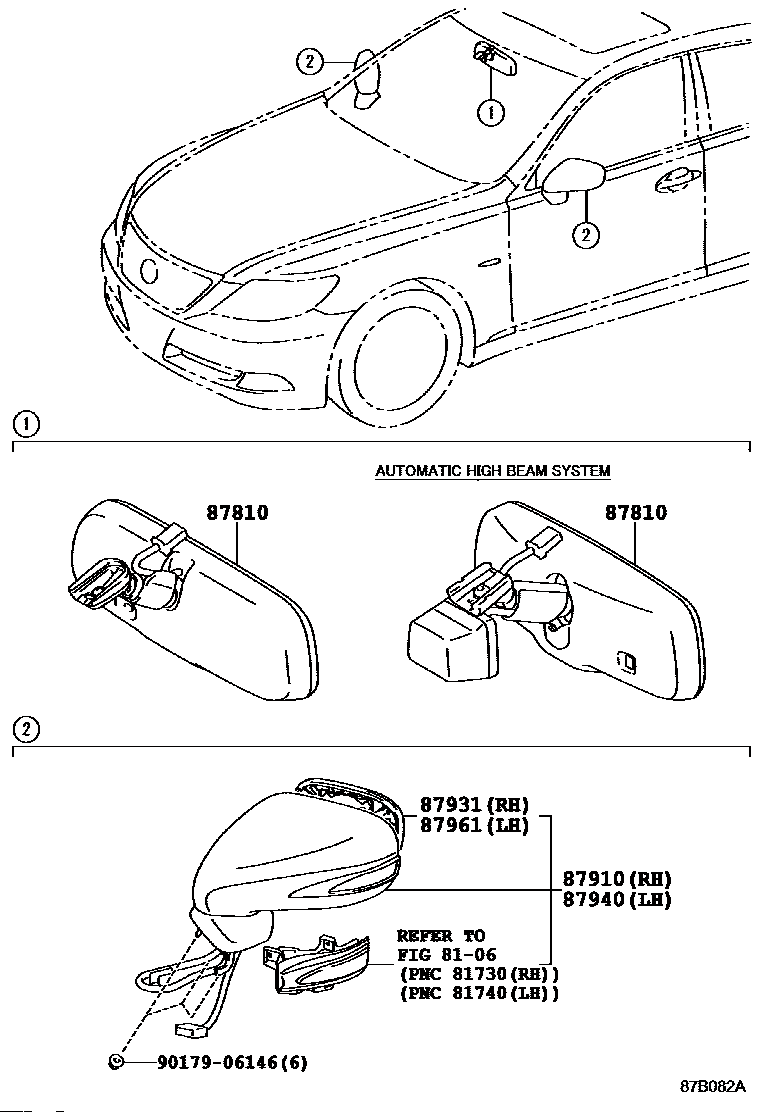 2
1
2
1
AUTOMATIC HIGH BEAM SYSTEM
87810
87810
2
87931(RH)
87961(LH)
87910(RH)
87940(LH)
REFER TO
FIG 81-06
(PNC 81730(RH))
(PNC 81740(LH))
90179-06146(6)
87B082A