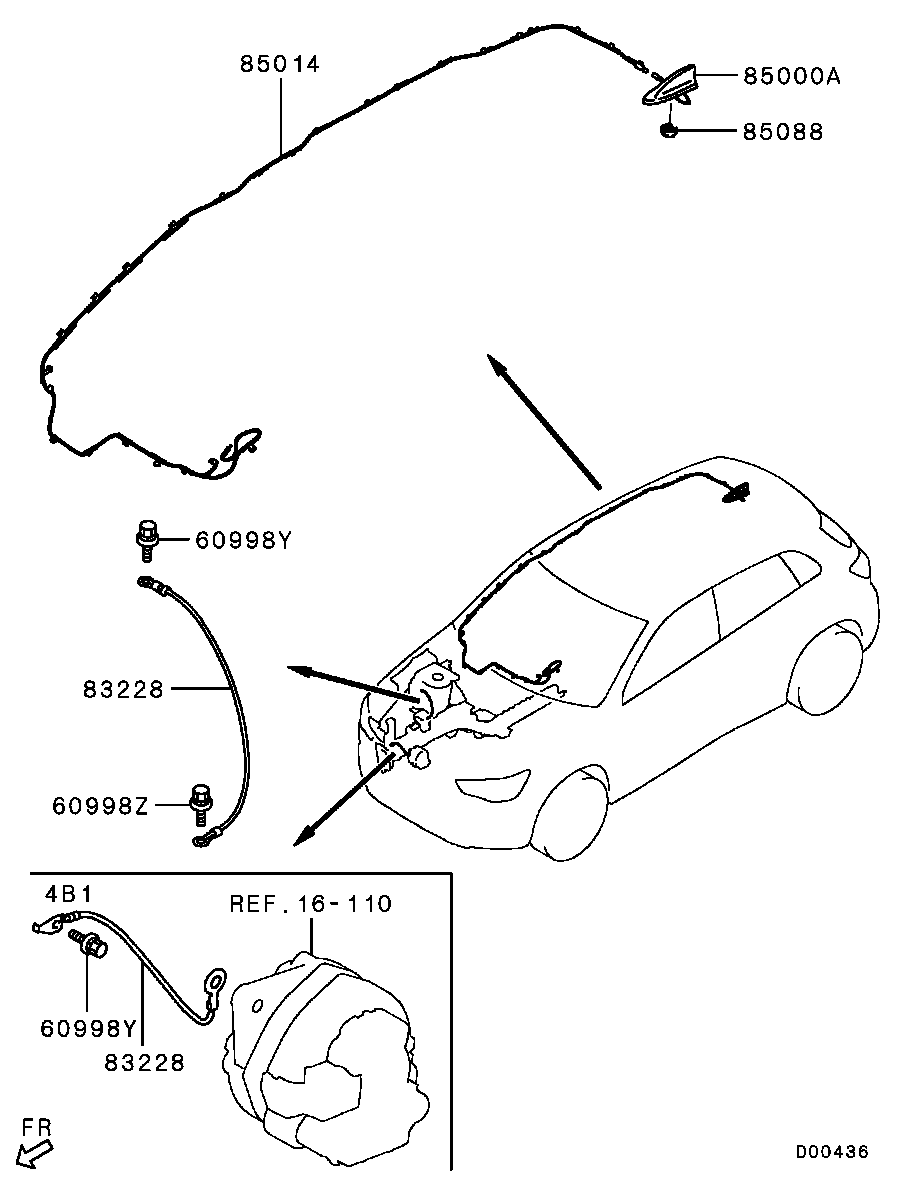 85014
85000A
85088
60998Y
83228
60998Z
4B1
REF.16-110
60998Y
83228
FR
D00436