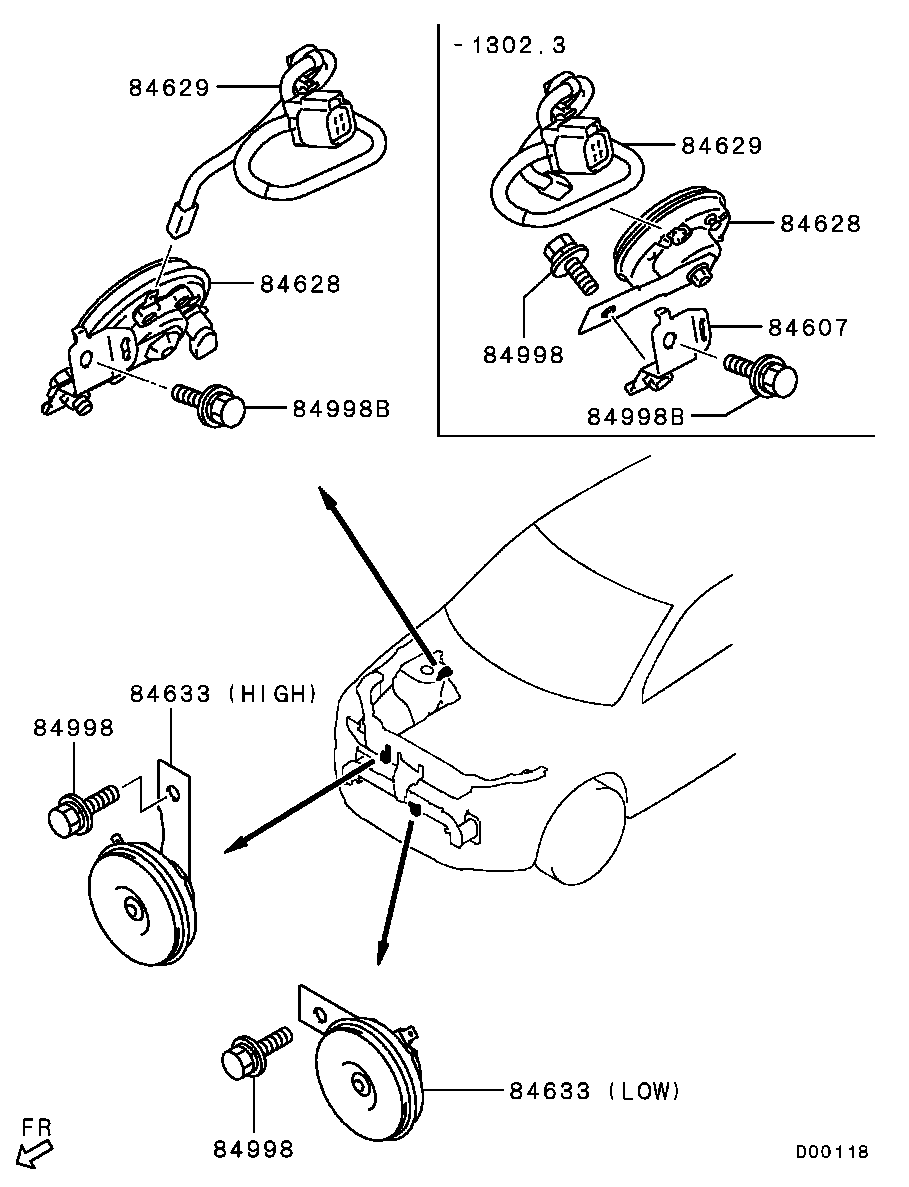 84629
84628
84998B

-1302.3
84629
84628
84998
84607
84998B

84633 (HIGH)
84998

84633 (LOW)
84998
FR
D00118