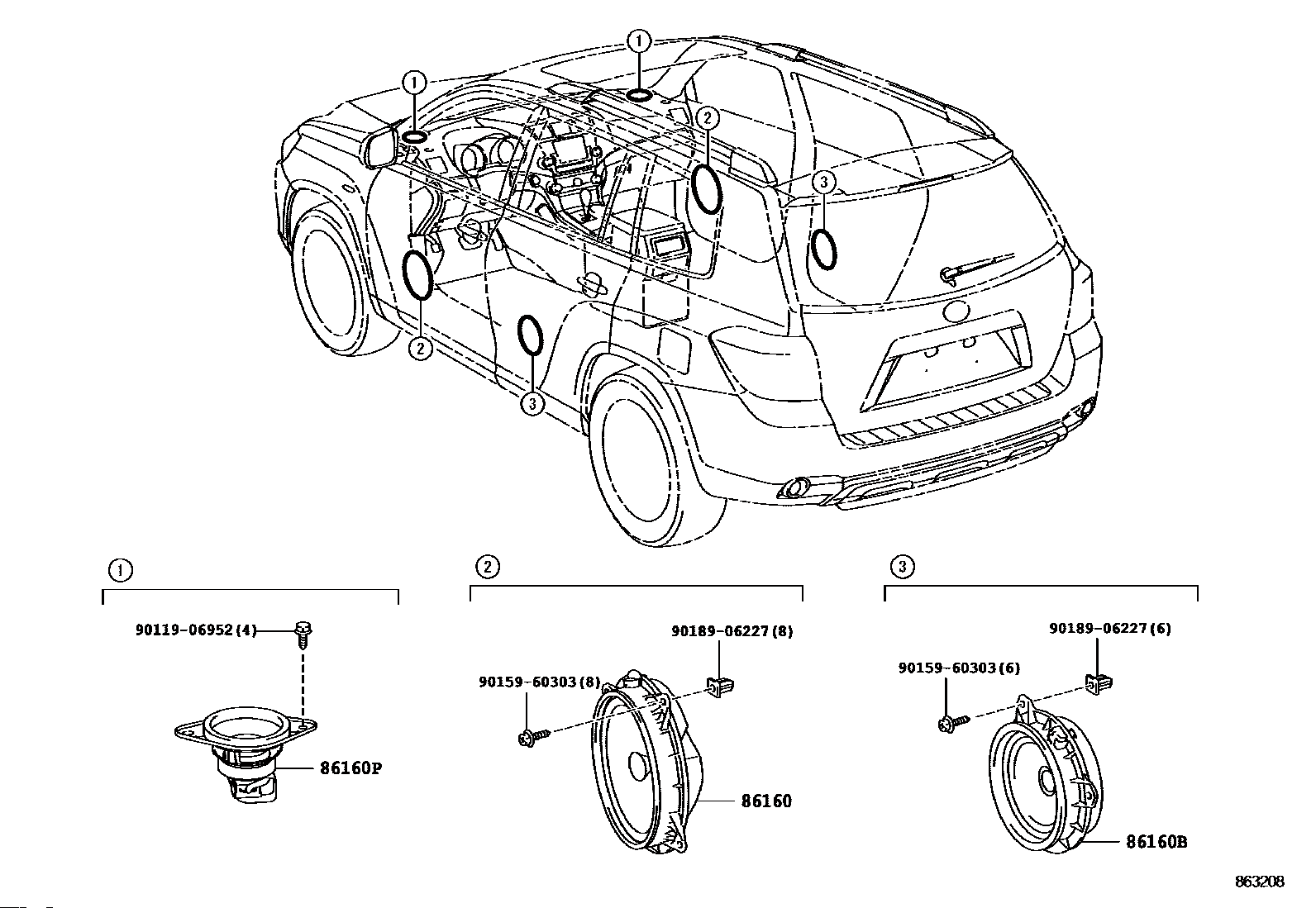 1
1
2
3
2
3

1
90119-06952(4)
86160P

2
90189-06227(8)
90159-60303(8)
86160

3
90189-06227(6)
90159-60303(6)
86160B

863208