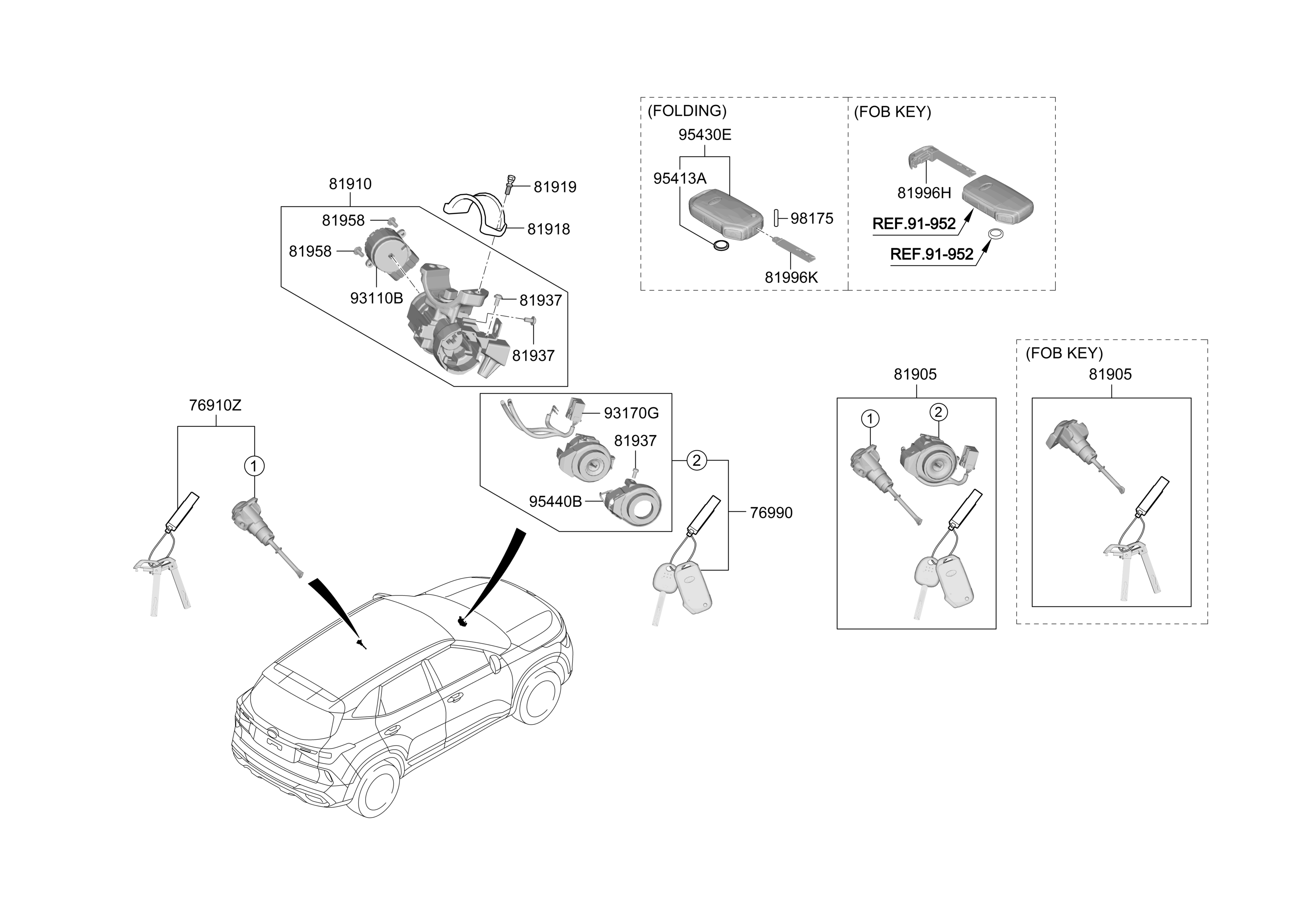 (FOLDING)
95430E
95413A
98175
81996K

(FOB KEY)
81996H
REF.91-952
REF.91-952

81910
81919
81958
81918
81958
93110B
81937
81937

76910Z
1

93170G
81937
95440B
2
76990

81905
1
2

(FOB KEY)
81905