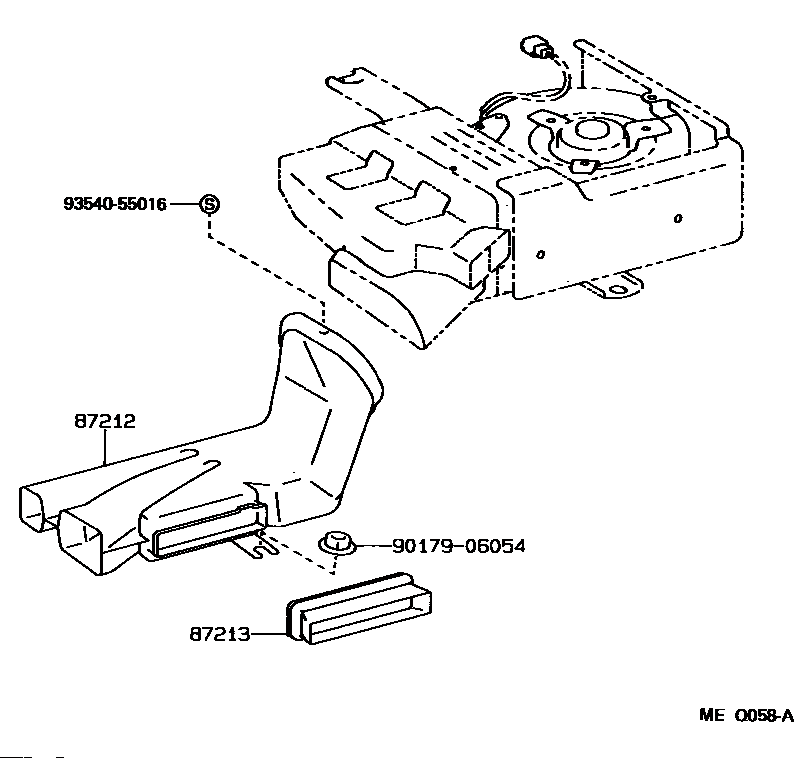 93540-55016
S
87212
90179-06054
87213
ME 0058-A