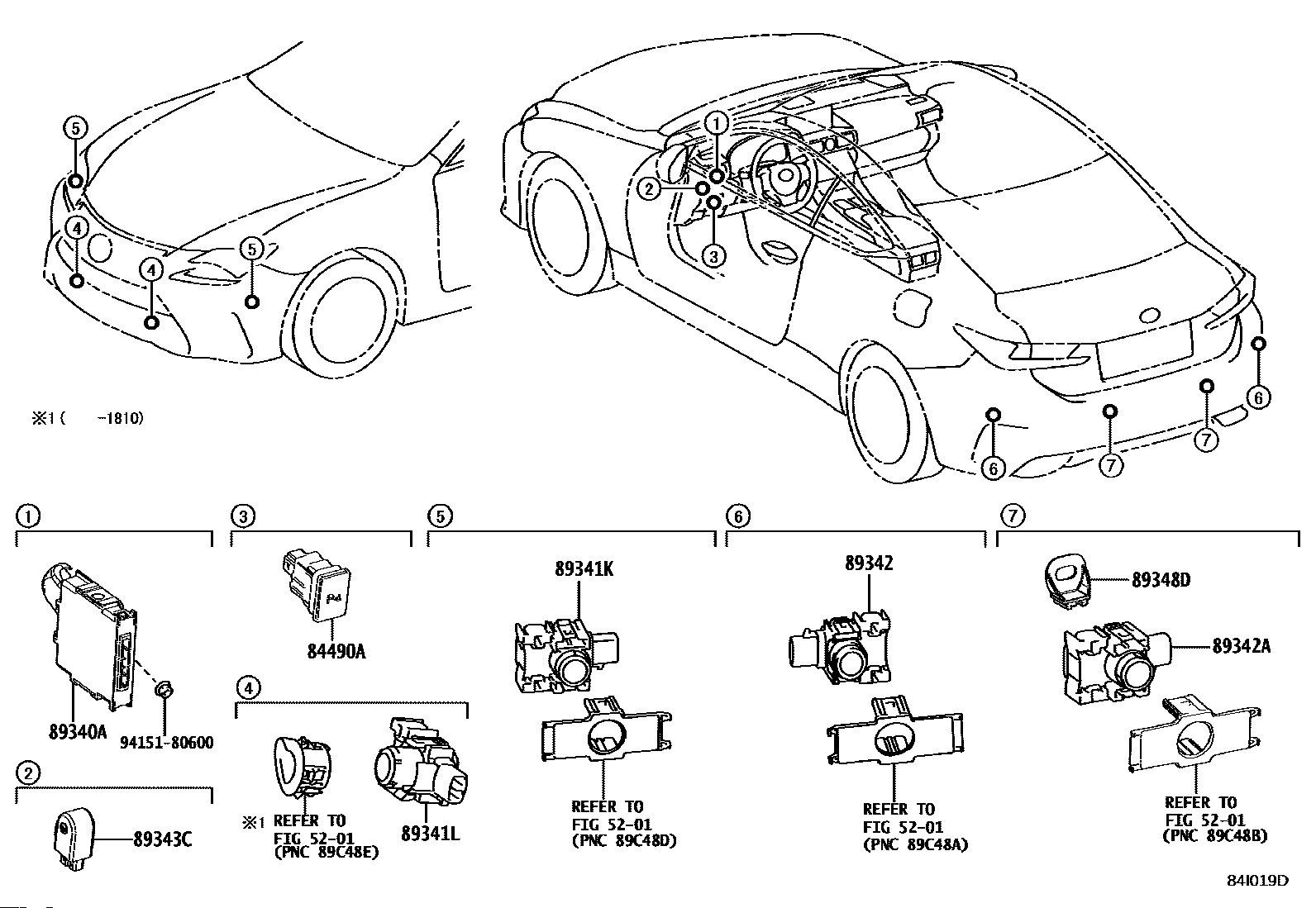 5
4
4
5
1
2
3
6
7
7
6

※1 ( -1810)

1
89340A
94151-80600

2
89343C

3
84490A

4
※1 REFER TO FIG 52-01 (PNC 89C48E)
89341L

5
89341K
REFER TO FIG 52-01 (PNC 89C48D)

6
89342
REFER TO FIG 52-01 (PNC 89C48A)

7
89348D
89342A
REFER TO FIG 52-01 (PNC 89C48B)

84I019D