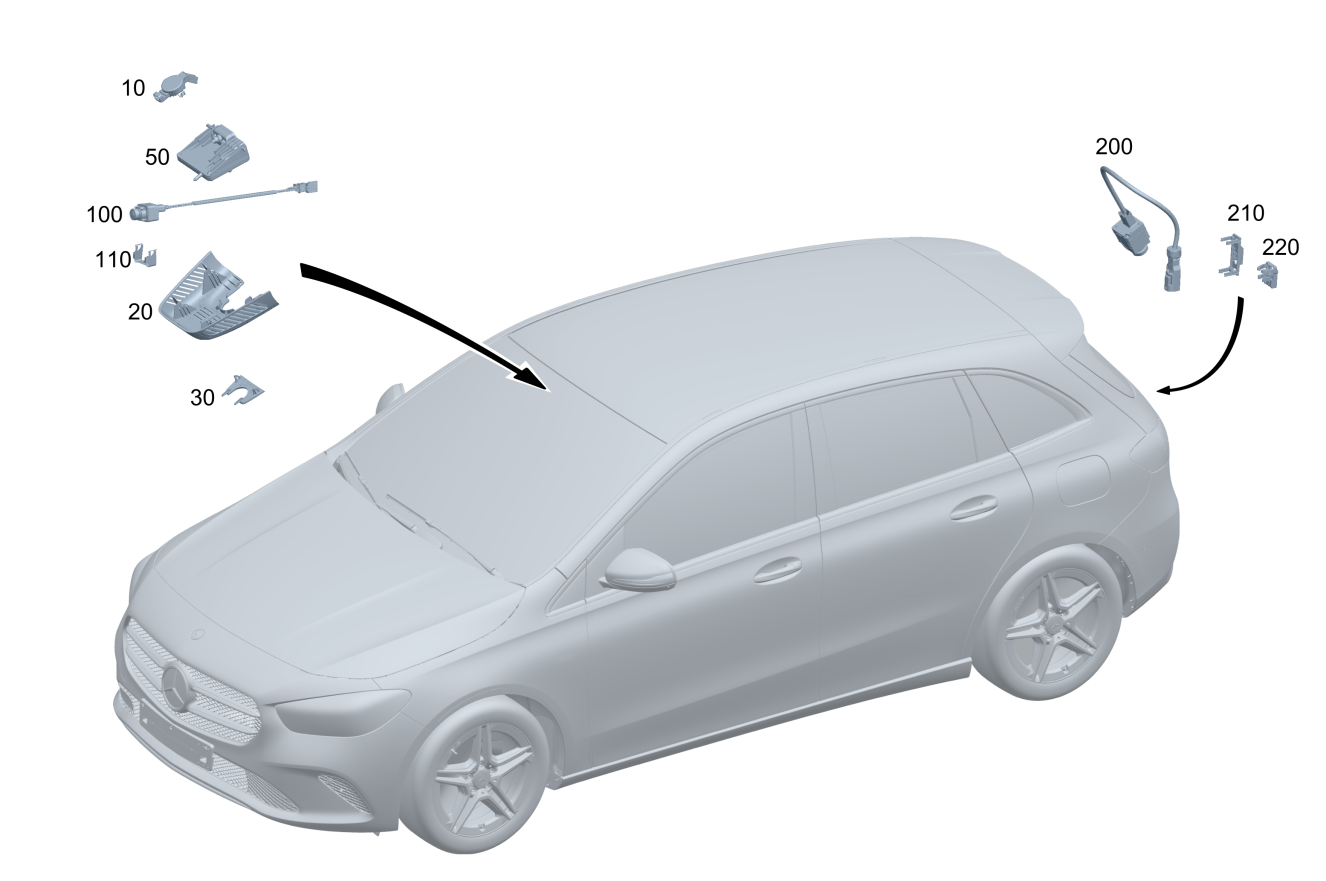 10
50
100
110
20
30
200
210
220