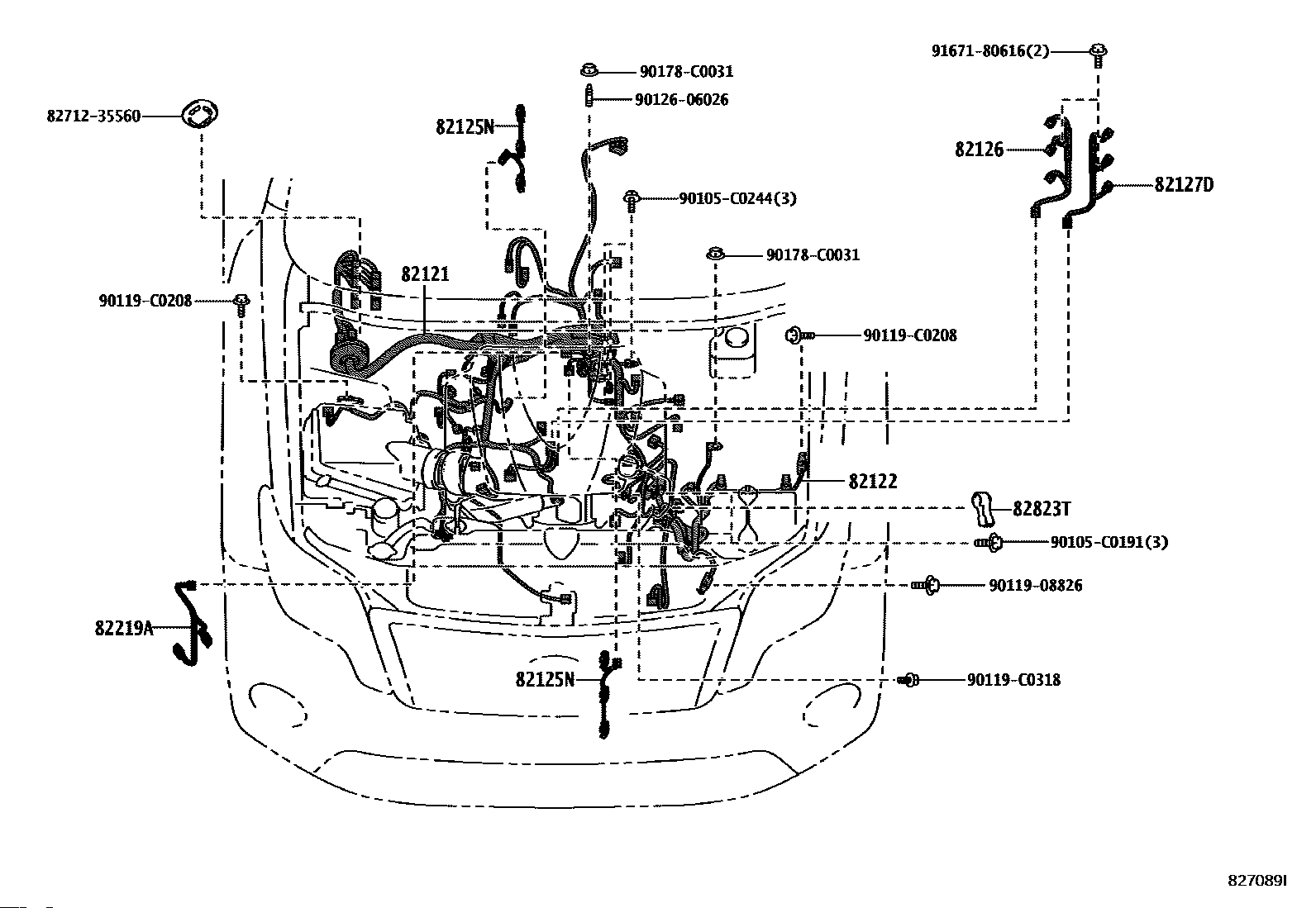 91671-80616(2)
90178-C0031
90126-06026
82712-35560
82125N
82126
82127D
90105-C0244(3)
90178-C0031
82121
90119-C0208
90119-C0208
82122
82823T
90105-C0191(3)
90119-08826
82219A
82125N
90119-C0318
827089I