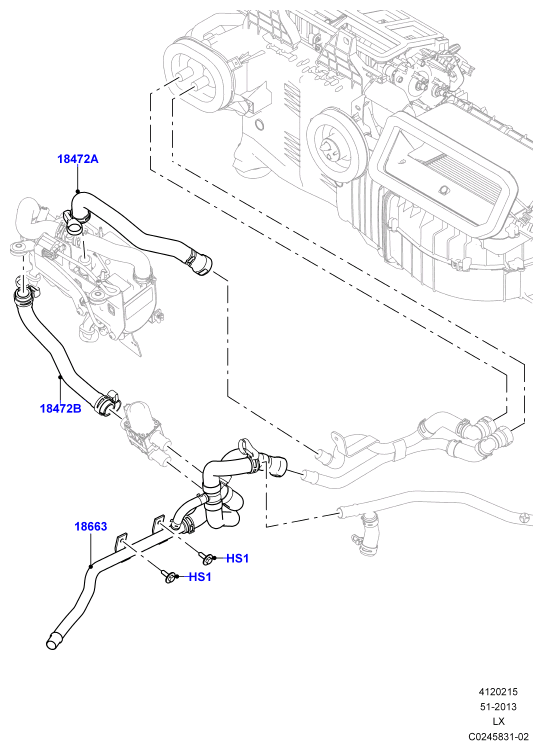 18472A

18472B

18663

HS1

HS1

4120215
51-2013
LX
C0245831-02