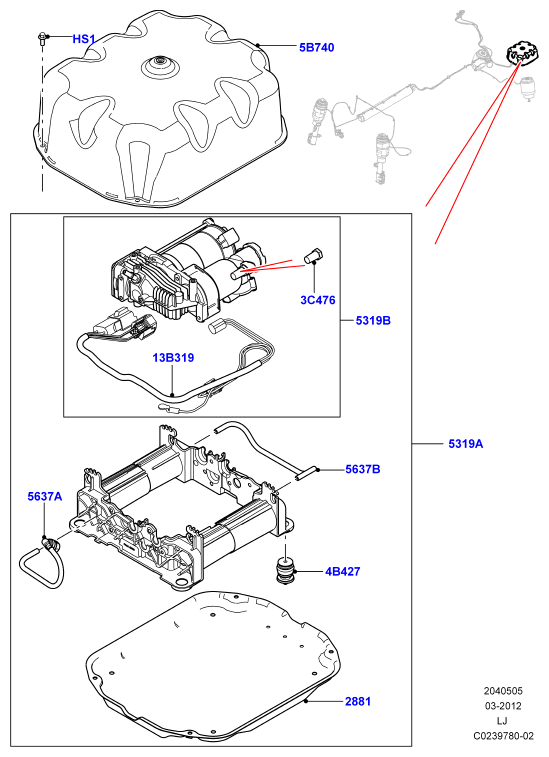 HS1
5B740
3C476
5319B
13B319
5319A
5637B
5637A
4B427
2881
2040505
03-2012
LJ
C0239780-02