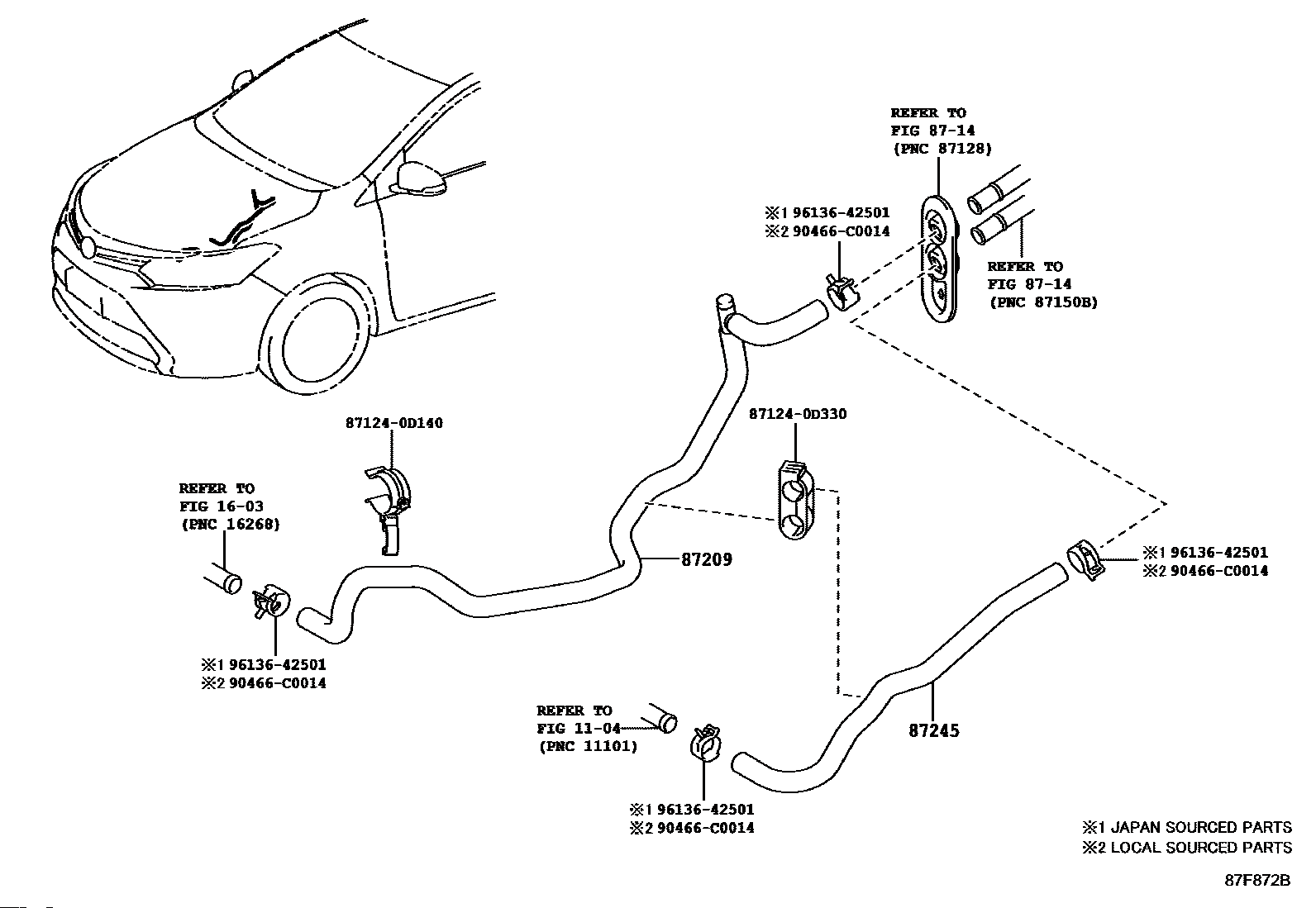 REFER TO
FIG 87-14
(PNC 87128)

※1 96136-42501
※2 90466-C0014

REFER TO
FIG 87-14
(PNC 87150B)

87124-0D140

87124-0D330

REFER TO
FIG 16-03
(PNC 16268)

87209

※1 96136-42501
※2 90466-C0014

※1 96136-42501
※2 90466-C0014

REFER TO
FIG 11-04
(PNC 11101)

87245

※1 96136-42501
※2 90466-C0014

※1 JAPAN SOURCED PARTS
※2 LOCAL SOURCED PARTS

87F872B