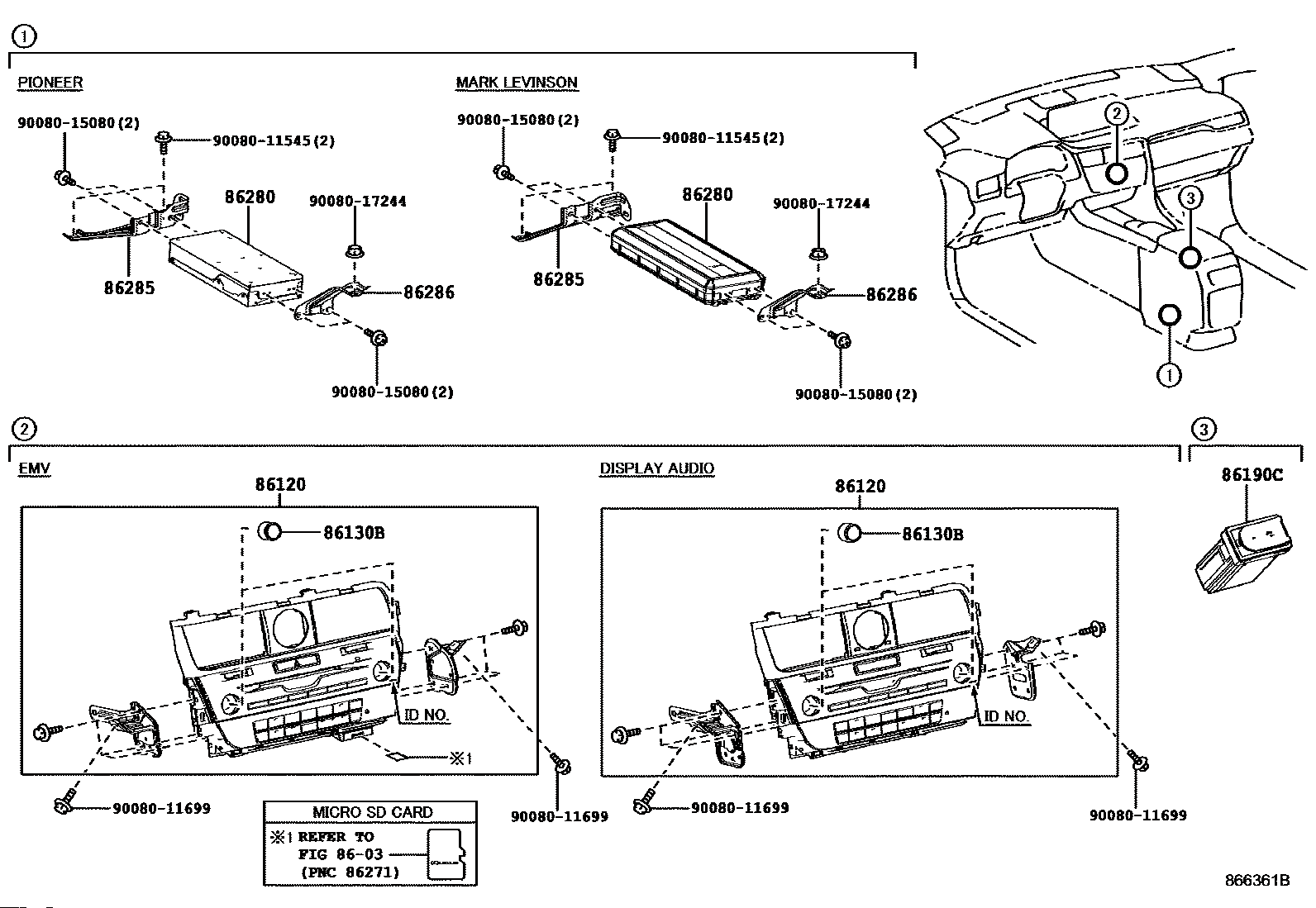 ①

PIONEER

90080-15080 (2)
90080-11545 (2)
86280
90080-17244
86285
86286
90080-15080 (2)

MARK LEVINSON

90080-15080 (2)
90080-11545 (2)
86280
90080-17244
86285
86286
90080-15080 (2)

②
③
①

②

EMV

86120
86130B
ID NO.
※1
90080-11699
90080-11699

MICRO SD CARD
※1 REFER TO FIG 86-03 (PNC 86271)

DISPLAY AUDIO

86120
86130B
ID NO.
90080-11699
90080-11699

③

86190C

866361B