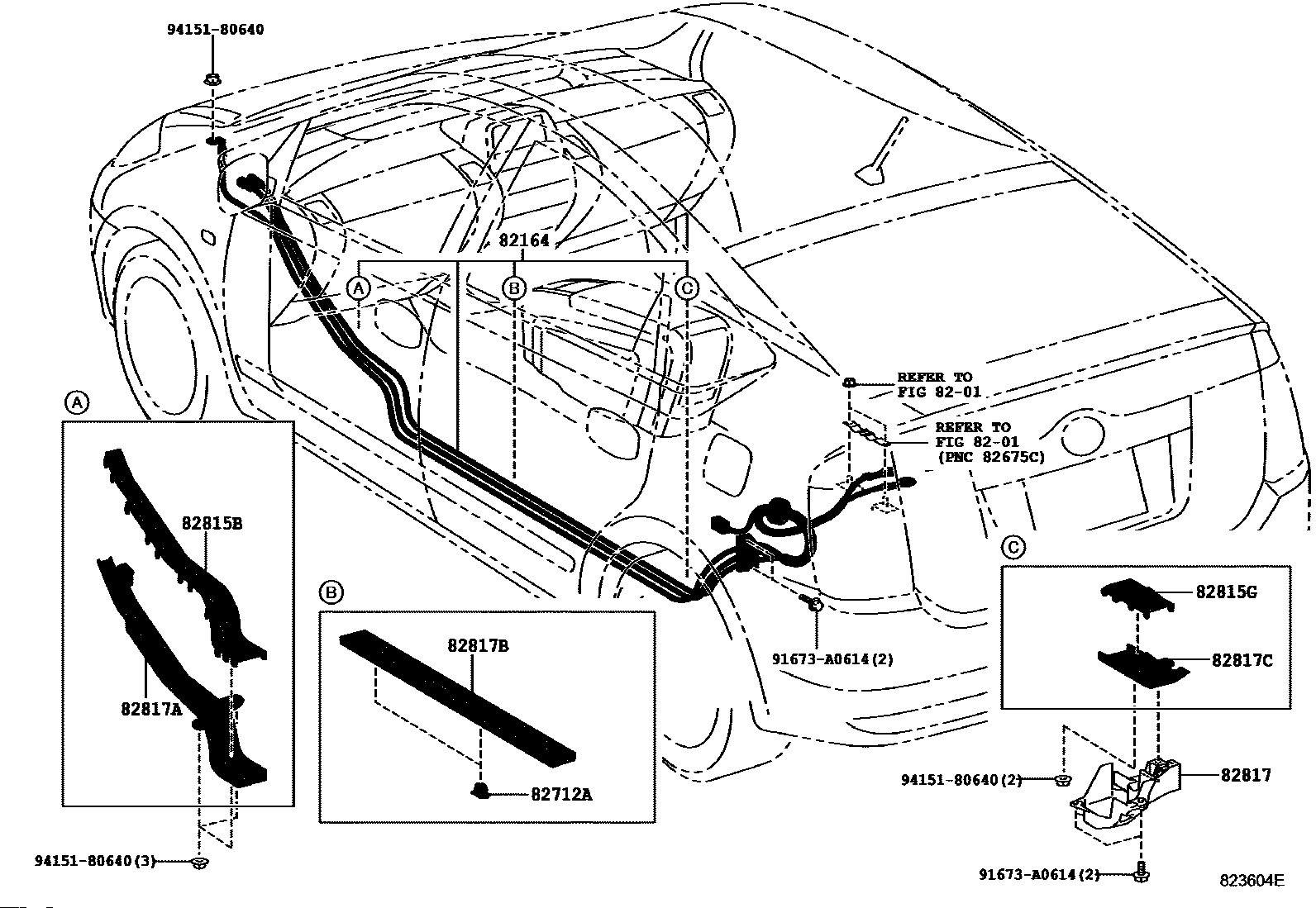 94151-80640

82164

A

B

C

REFER TO
FIG 82-01

REFER TO
FIG 82-01
(PNC 82675C)

A

82815B

82817A

94151-80640(3)

B

82817B

82712A

91673-A0614(2)

C

82815G

82817C

94151-80640(2)

82817

91673-A0614(2)

823604E