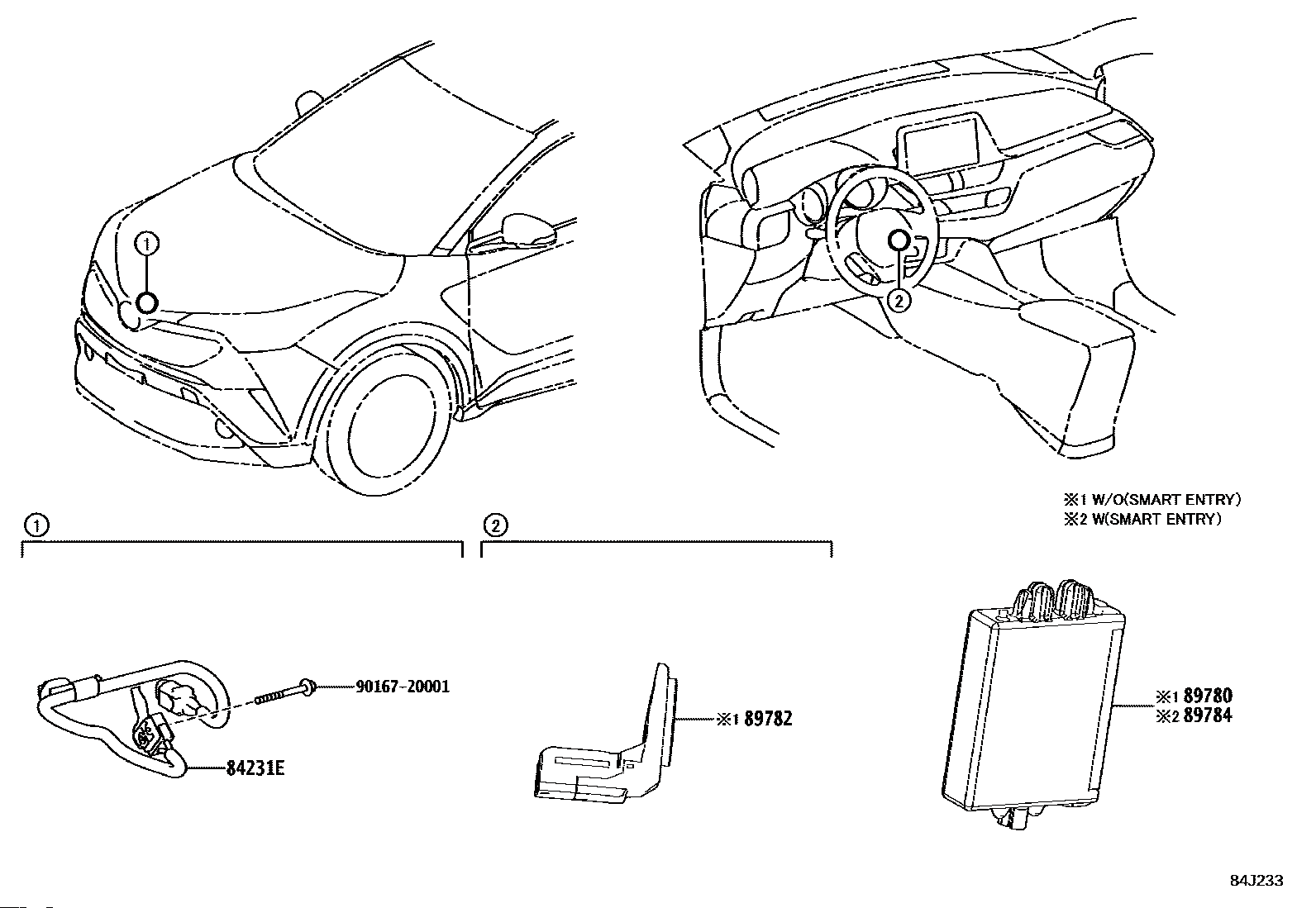 ①

②

※1 W/O(SMART ENTRY)
※2 W(SMART ENTRY)

①

②

90167-20001

84231E

※1 89782

※1 89780
※2 89784

84J233