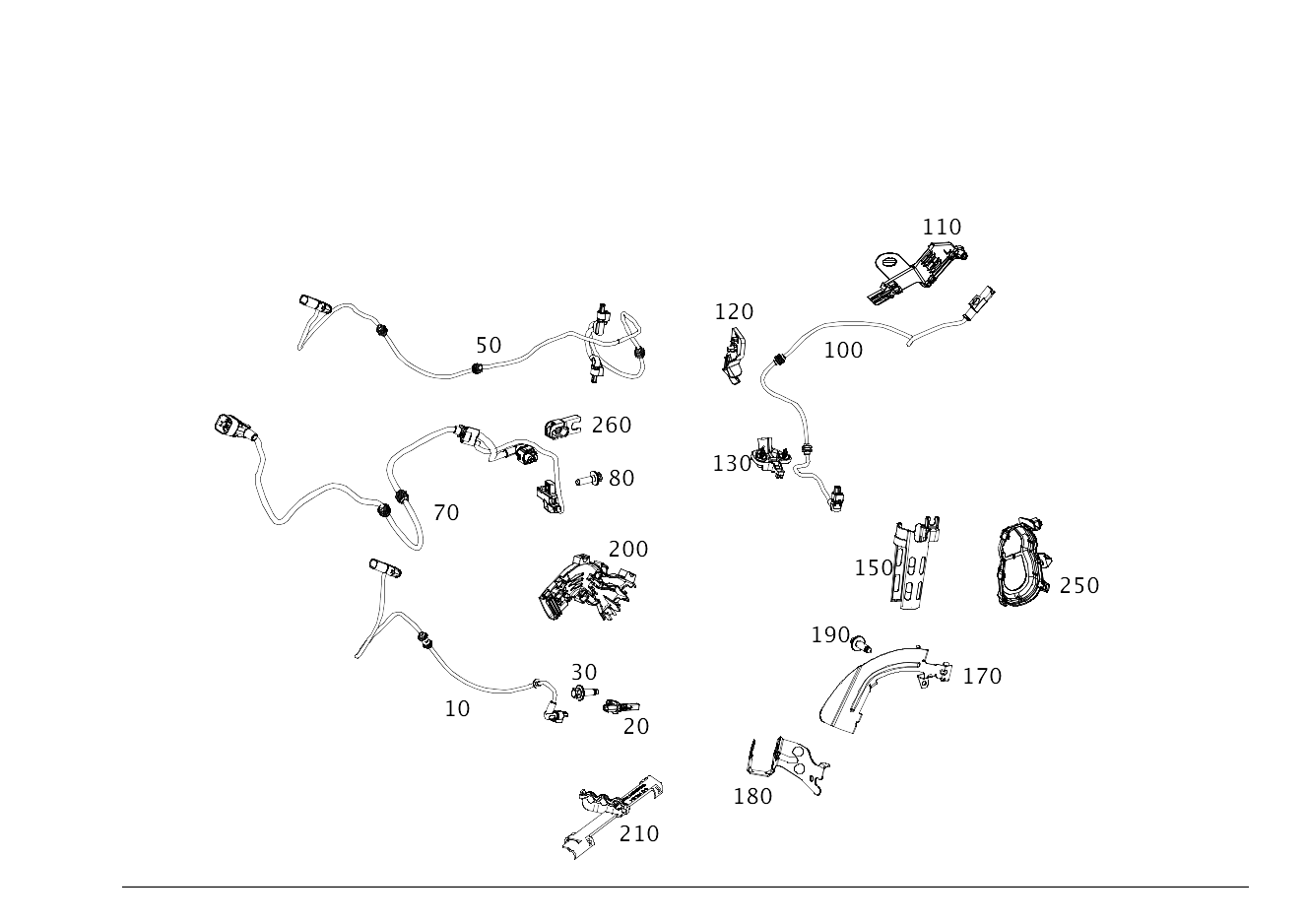 110
120
100
50
260
130
80
70
200
150
250
190
170
30
10
20
180
210