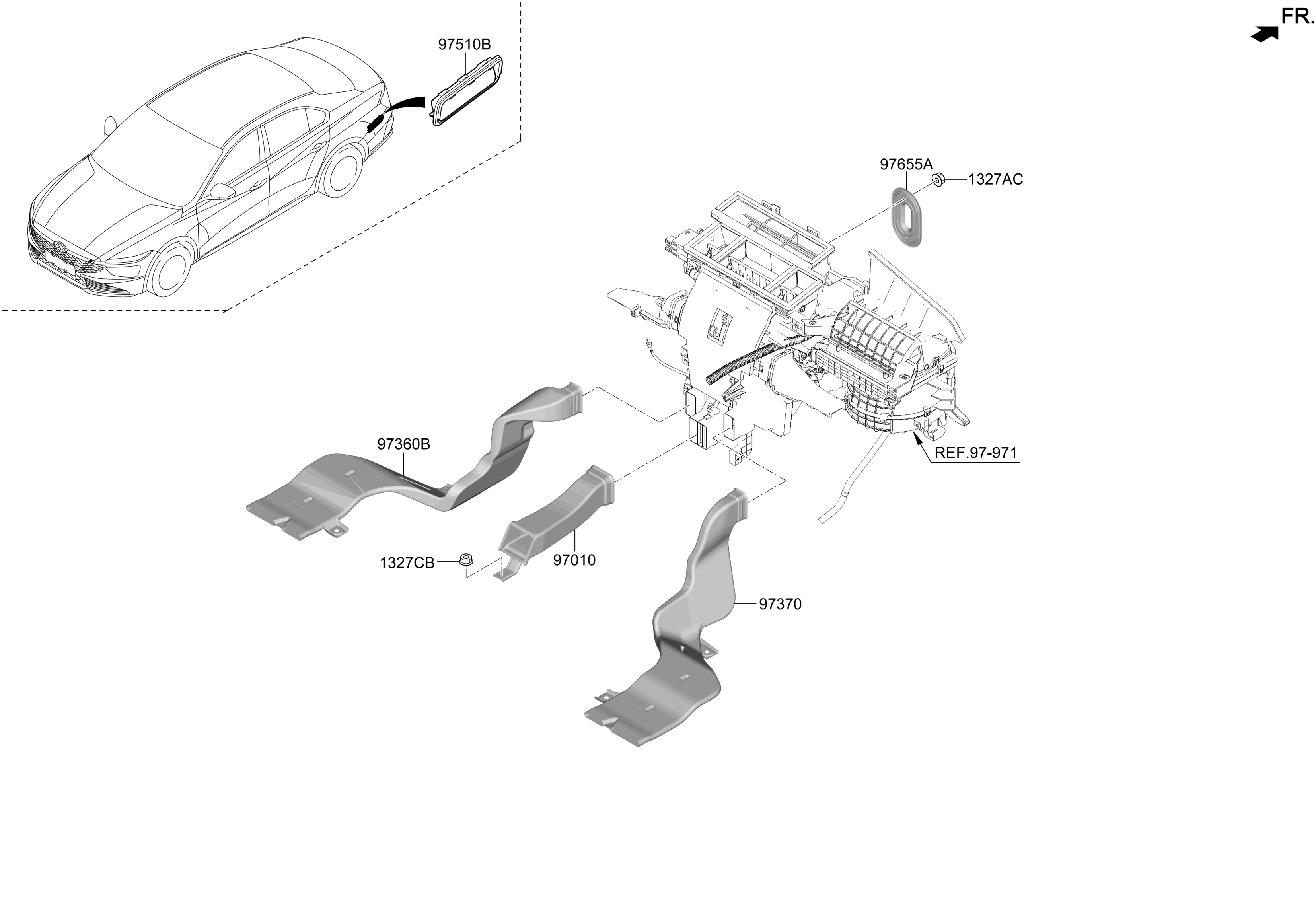 FR.

97510B

97655A

1327AC

97360B

REF.97-971

1327CB

97010

97370