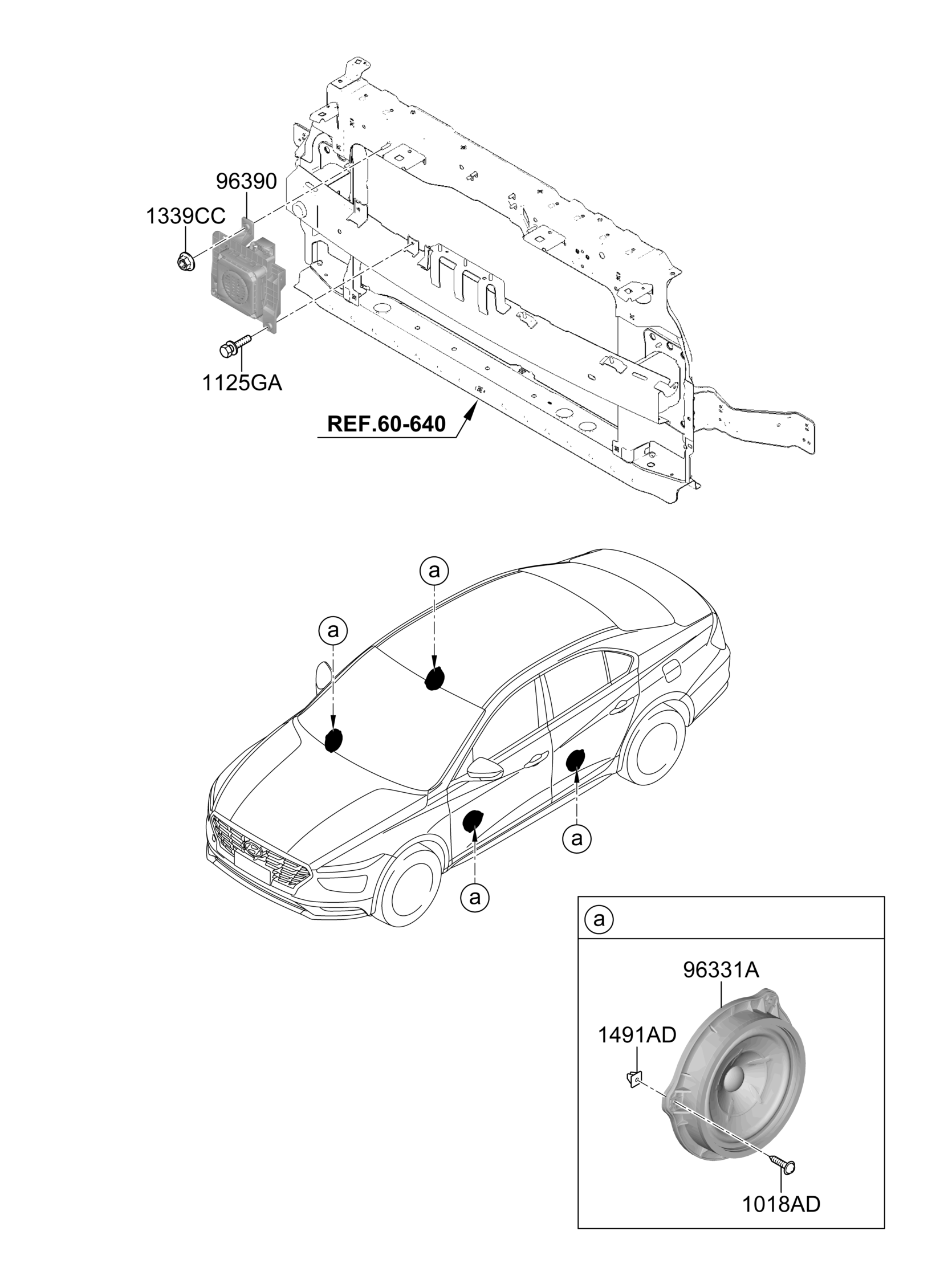 96390
1339CC
1125GA
REF.60-640
a
a
a
a
a
96331A
1491AD
1018AD