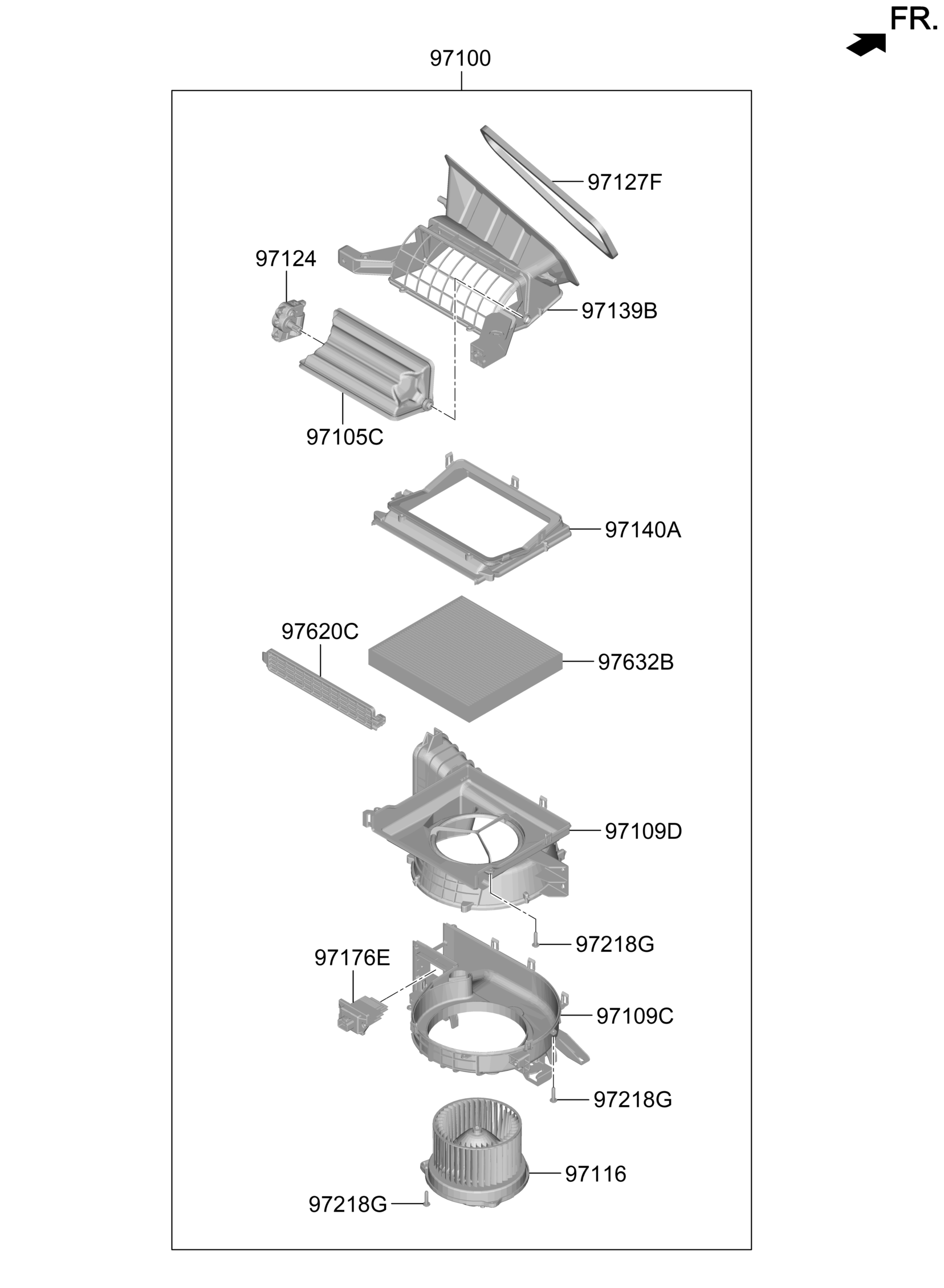 FR.

97100

97127F

97124

97139B

97105C

97140A

97620C

97632B

97109D

97218G

97176E

97109C

97218G

97116

97218G