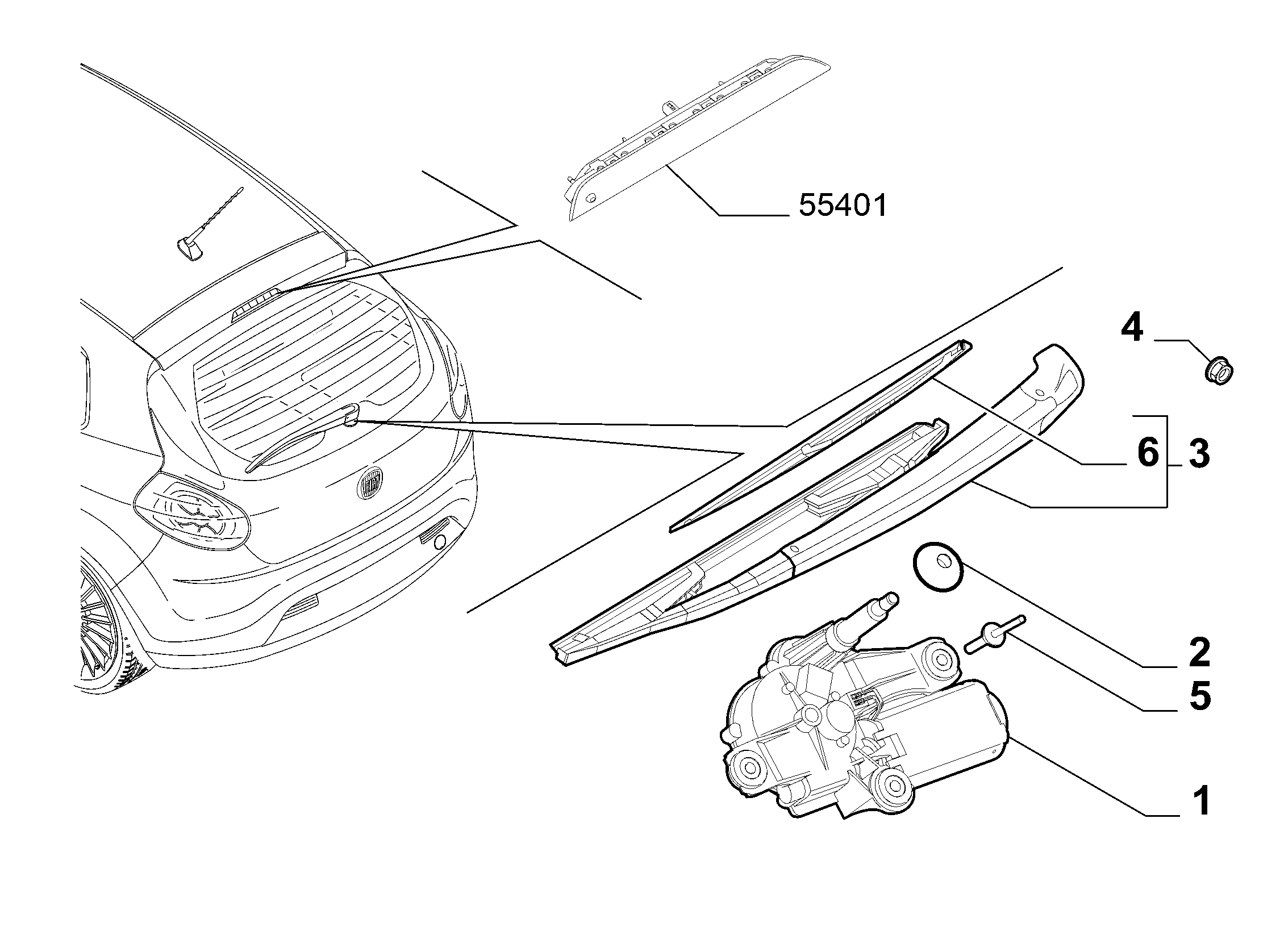 55401

4

6

3

2

5

1