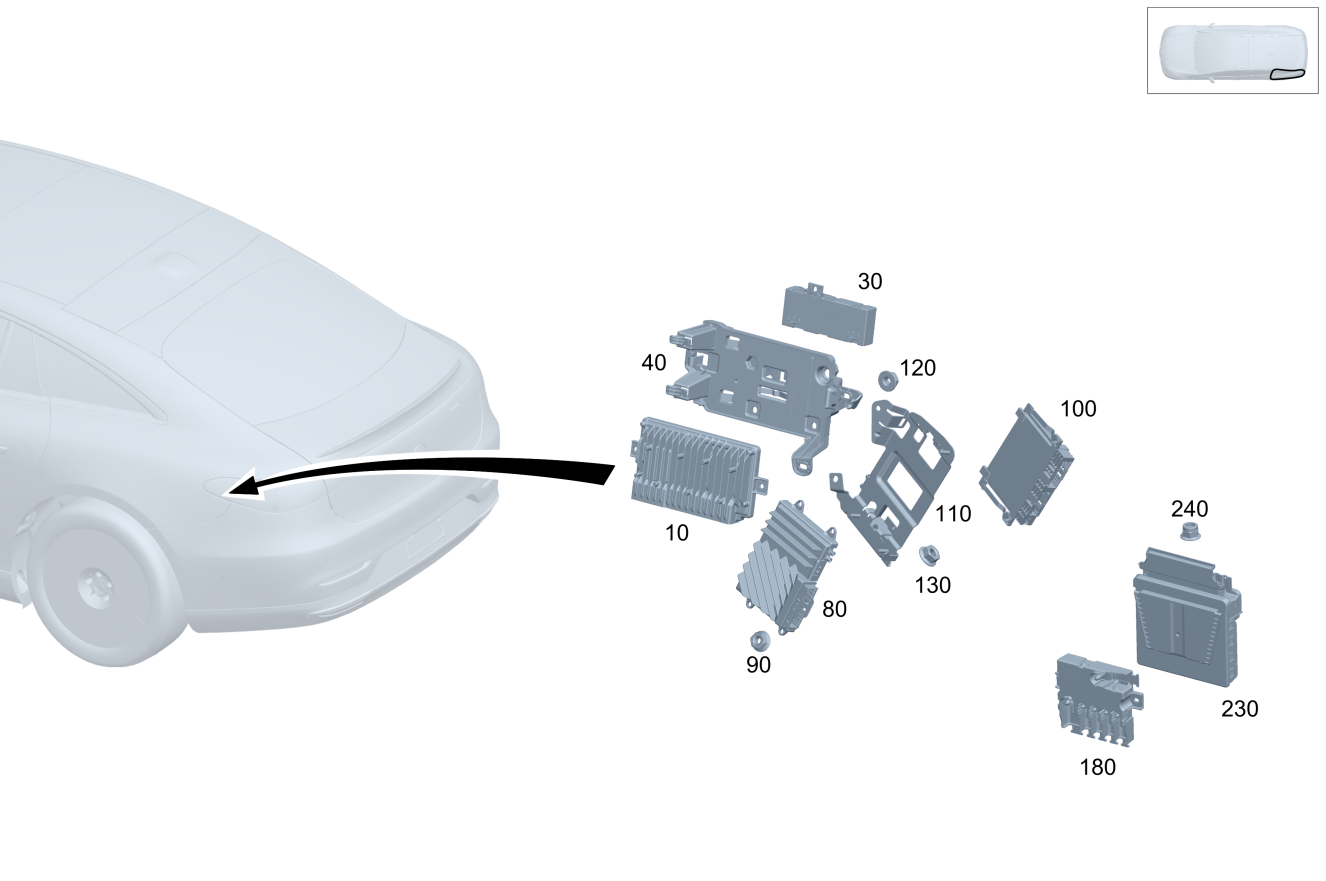 30
40
120
100
10
110
240
130
80
90
230
180