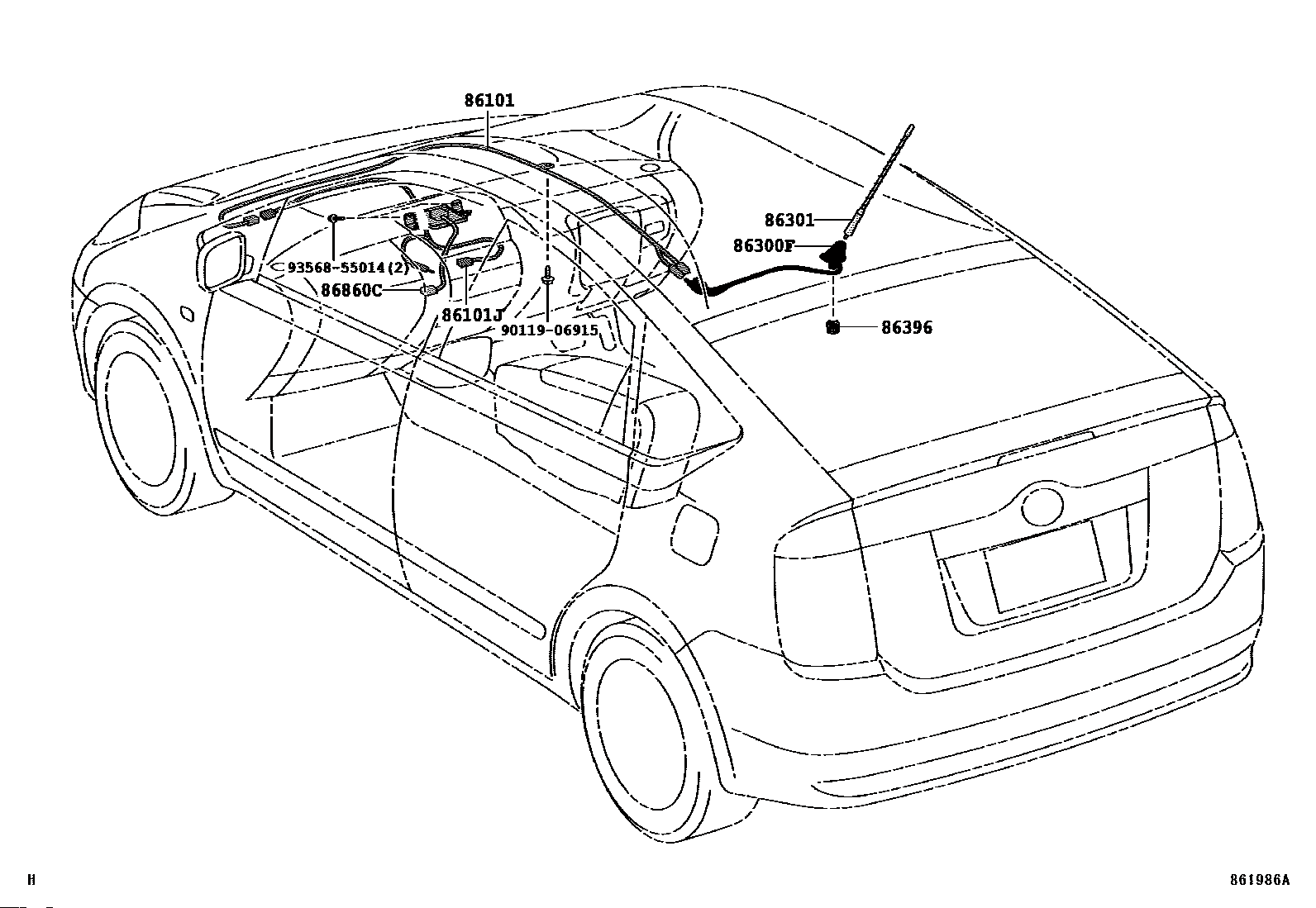 86101

86301

86300F

93568-55014(2)

86860C

86101J

90119-06915

86396

H

861986A