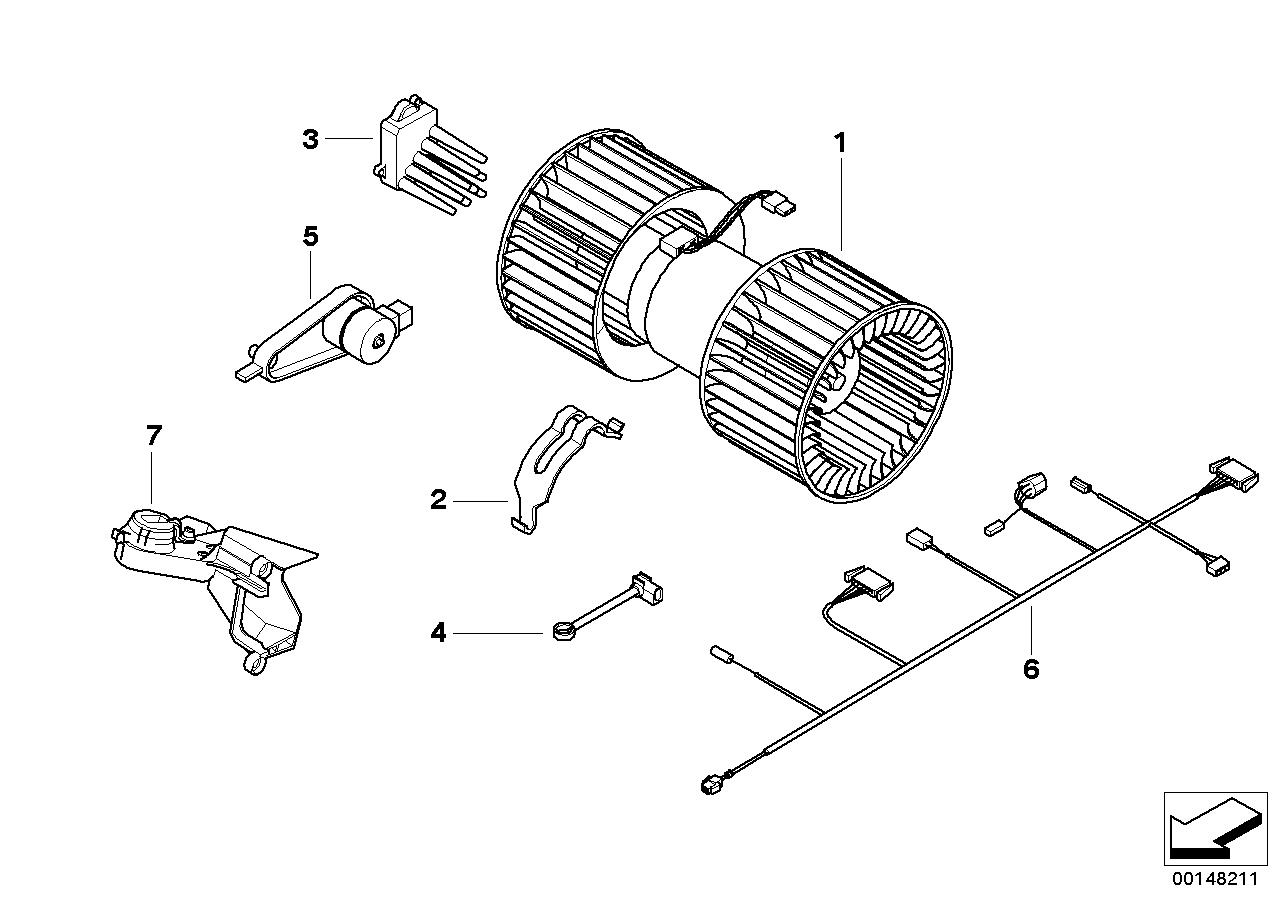 3
1
5
7
2
4
6
00148211