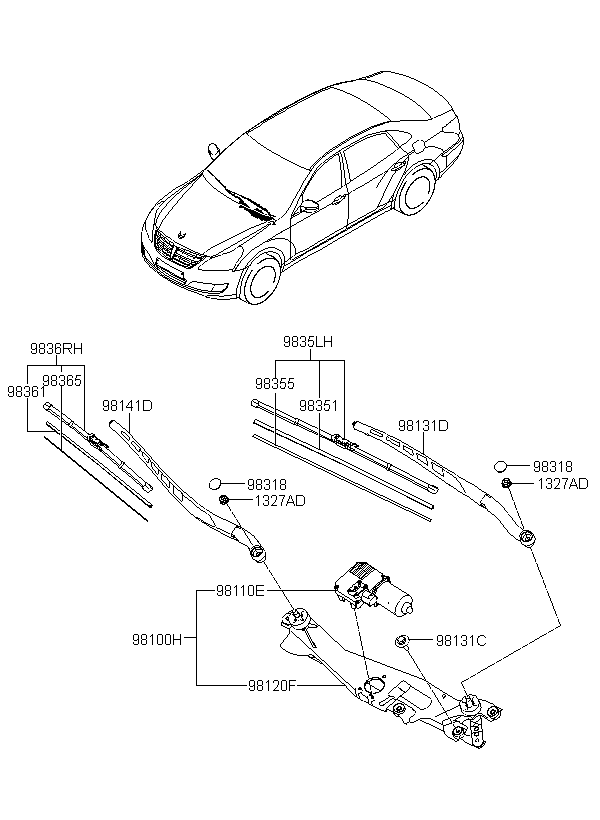 9836RH
98365
98361
98141D
98318
1327AD
9835LH
98355
98351
98131D
98318
1327AD
98110E
98100H
98131C
98120F