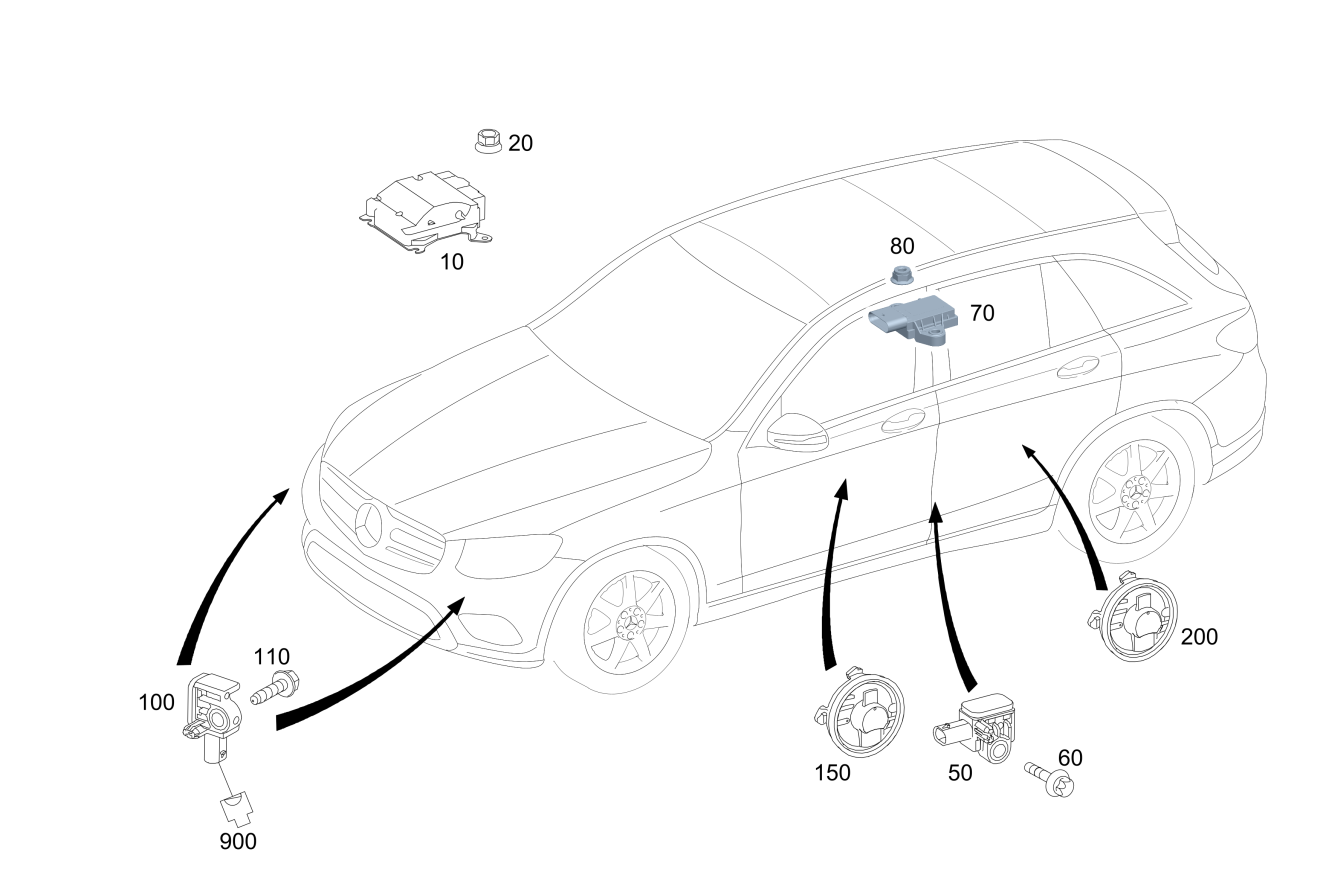 20
10
80
70
110
100
900
150
50
60
200