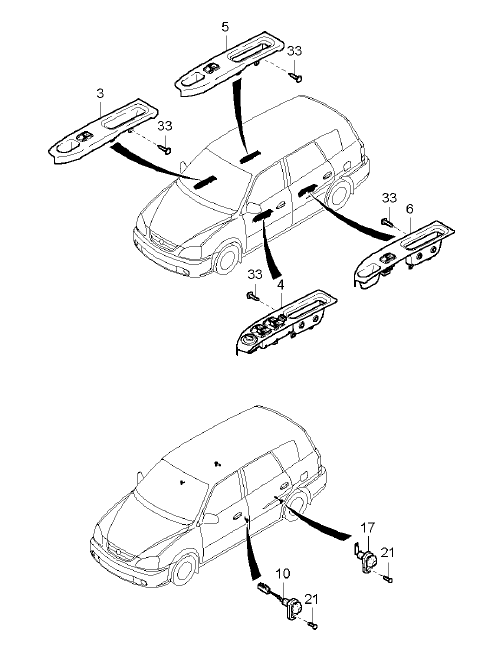 5
33
3
33
33
6
33
4
17
21
10
21