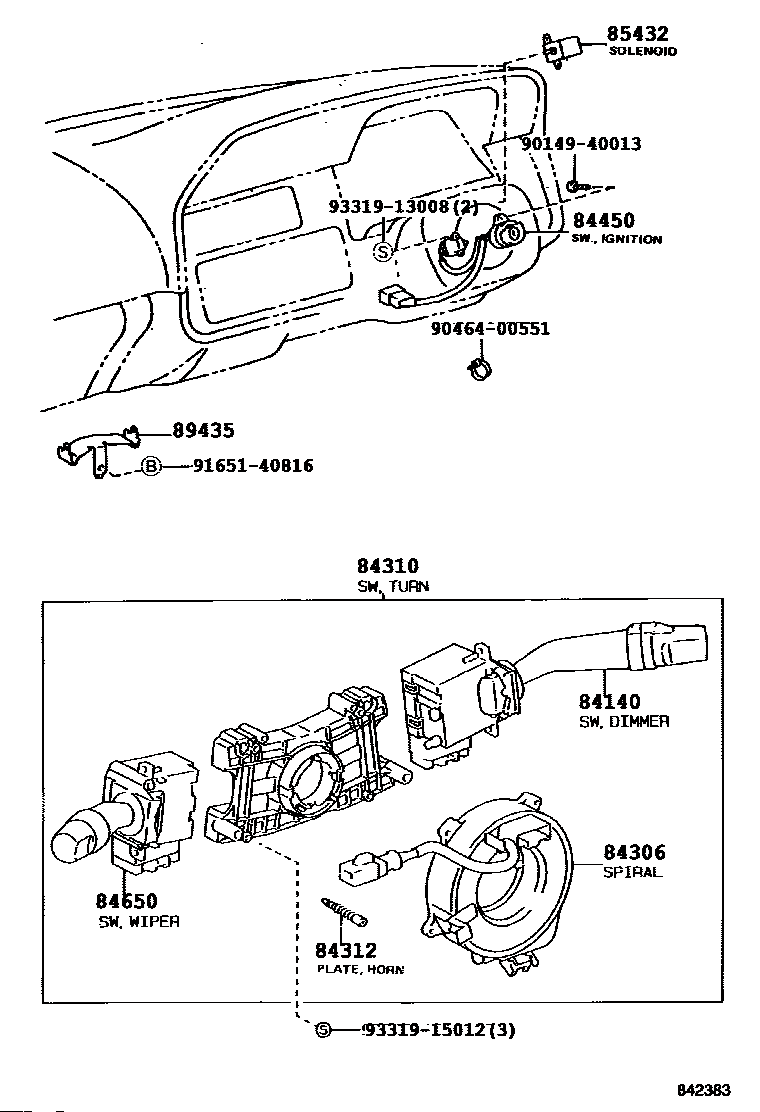 85432
SOLENOID

90149-40013

93319-13008(2)
S

84450
SW, IGNITION

90464-00551

89435
B 91651-40816

84310
SW, TURN

84140
SW, DIMMER

84306
SPIRAL

84650
SW, WIPER

84312
PLATE, HORN

S 93319-15012(3)

842383