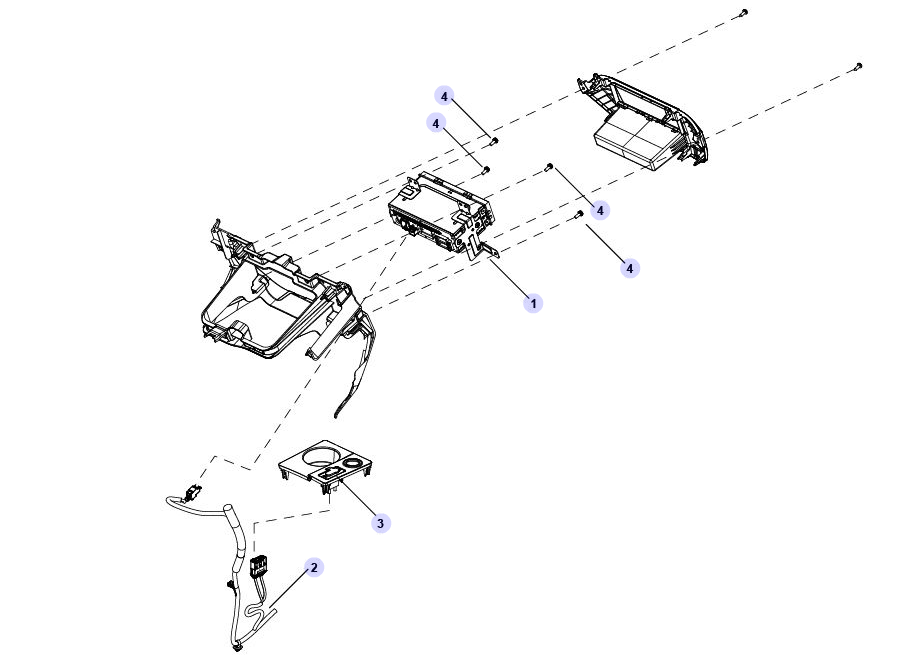 4
4
4
4
1
3
2