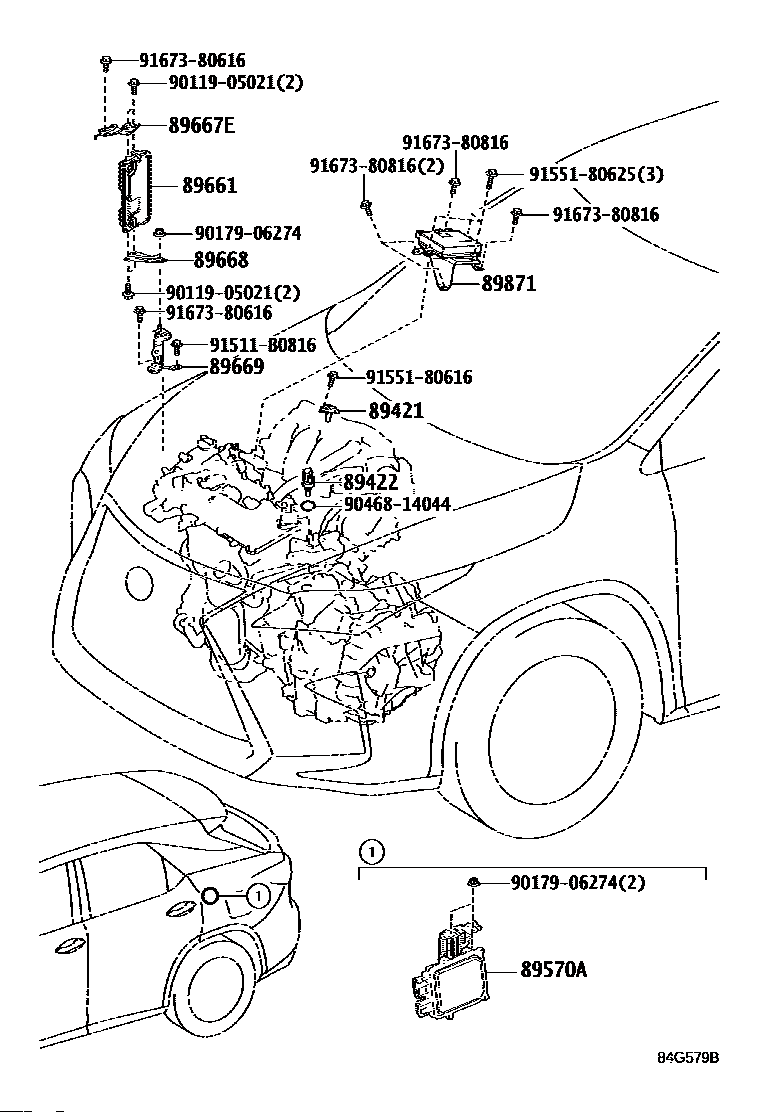 91673-80616
90119-05021(2)
89667E
89661
90179-06274
89668
90119-05021(2)
91673-80616
91511-80816
89669
91673-80816
91673-80816(2)
91551-80625(3)
91673-80816
89871
91551-80616
89421
89422
90468-14044
1
1
90179-06274(2)
89570A
84G579B