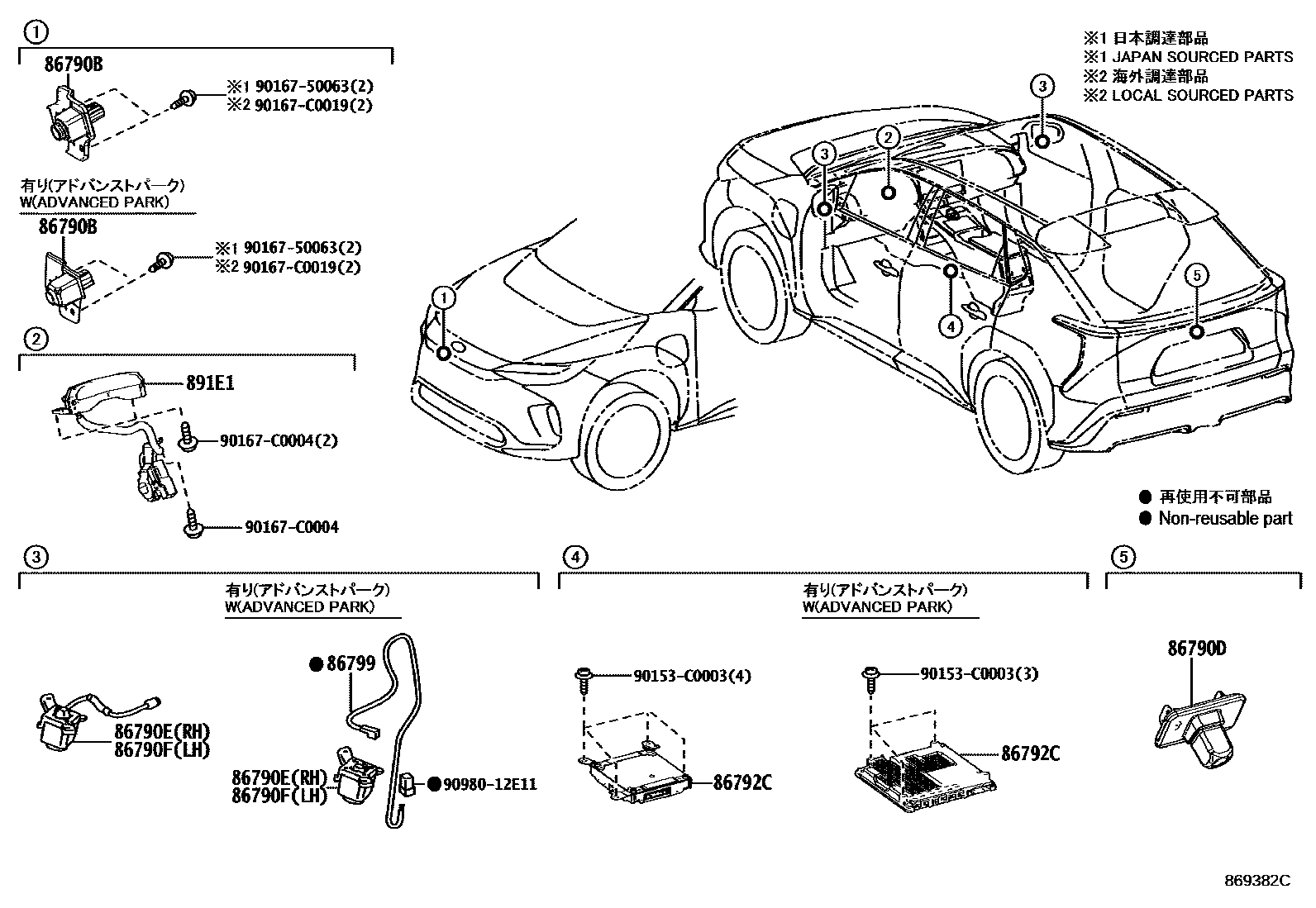 ①

86790B

※1 90167-50063(2)
※2 90167-C0019(2)

有り(アドバンストパーク)
W(ADVANCED PARK)

86790B

※1 90167-50063(2)
※2 90167-C0019(2)

②

891E1

90167-C0004(2)

90167-C0004

※1 日本調達部品
※1 JAPAN SOURCED PARTS
※2 海外調達部品
※2 LOCAL SOURCED PARTS

③ ② ③ ① ④ ⑤

● 再使用不可部品
● Non-reusable part

③

有り(アドバンストパーク)
W(ADVANCED PARK)

86790E(RH)
86790F(LH)

● 86799

86790E(RH)
86790F(LH)

● 90980-12E11

④

有り(アドバンストパーク)
W(ADVANCED PARK)

90153-C0003(4)

86792C

90153-C0003(3)

86792C

⑤

86790D

869382C