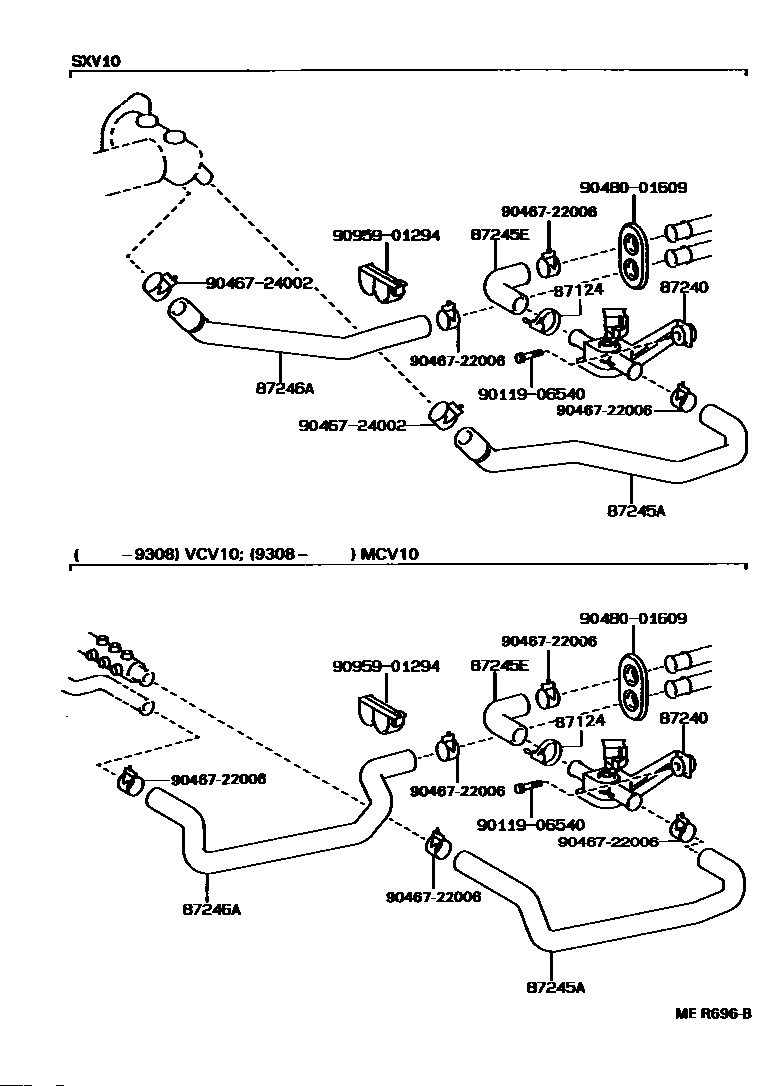 SXV10

90480-01609
90467-22006
90959-01294
87245E
90467-24002
87124
87240
90467-22006
87246A
90119-06540
90467-22006
90467-24002
87245A

( -9308) VCV10; (9308- ) MCV10

90480-01609
90467-22006
90959-01294
87245E
87124
87240
90467-22006
90467-22006
90119-06540
90467-22006
87246A
90467-22006
87245A

ME R696-B