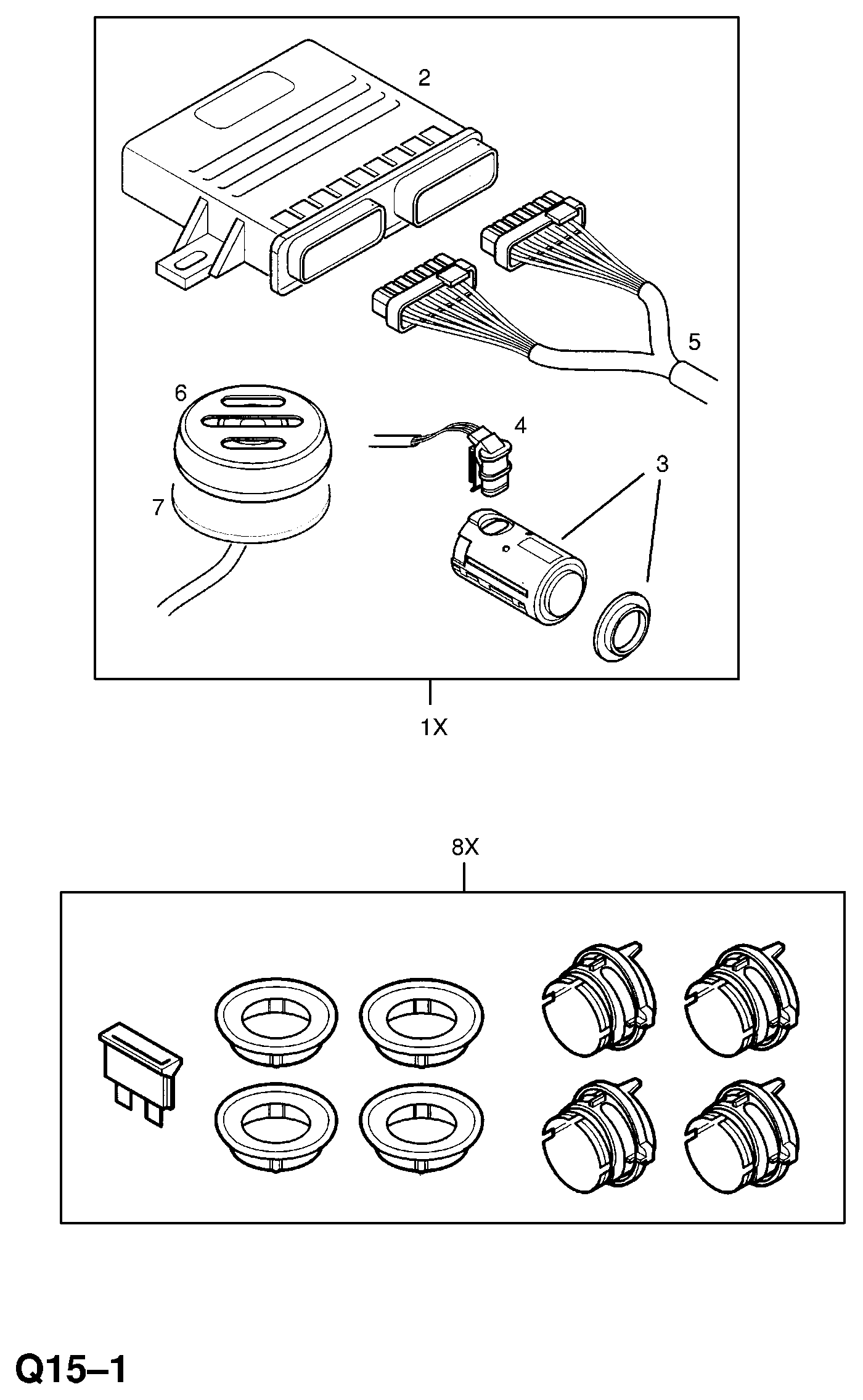 2

5

6

4

3

7

1X

8X

Q15–1