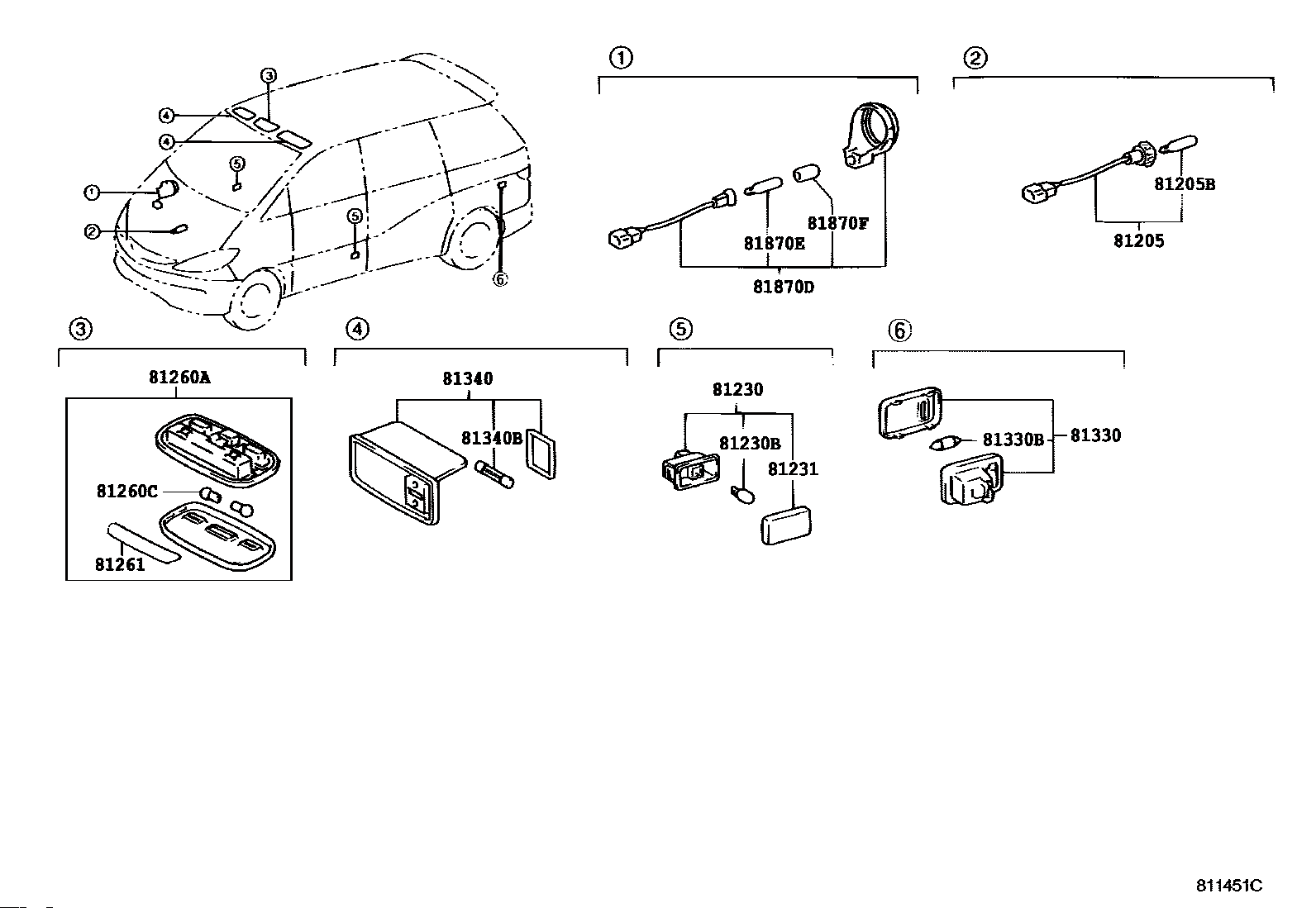 3
4
4
5
1
2
5
6

①
81870F
81870E
81870D

②
81205B
81205

③
81260A
81260C
81261

④
81340
81340B

⑤
81230
81230B
81231

⑥
81330B
81330

811451C