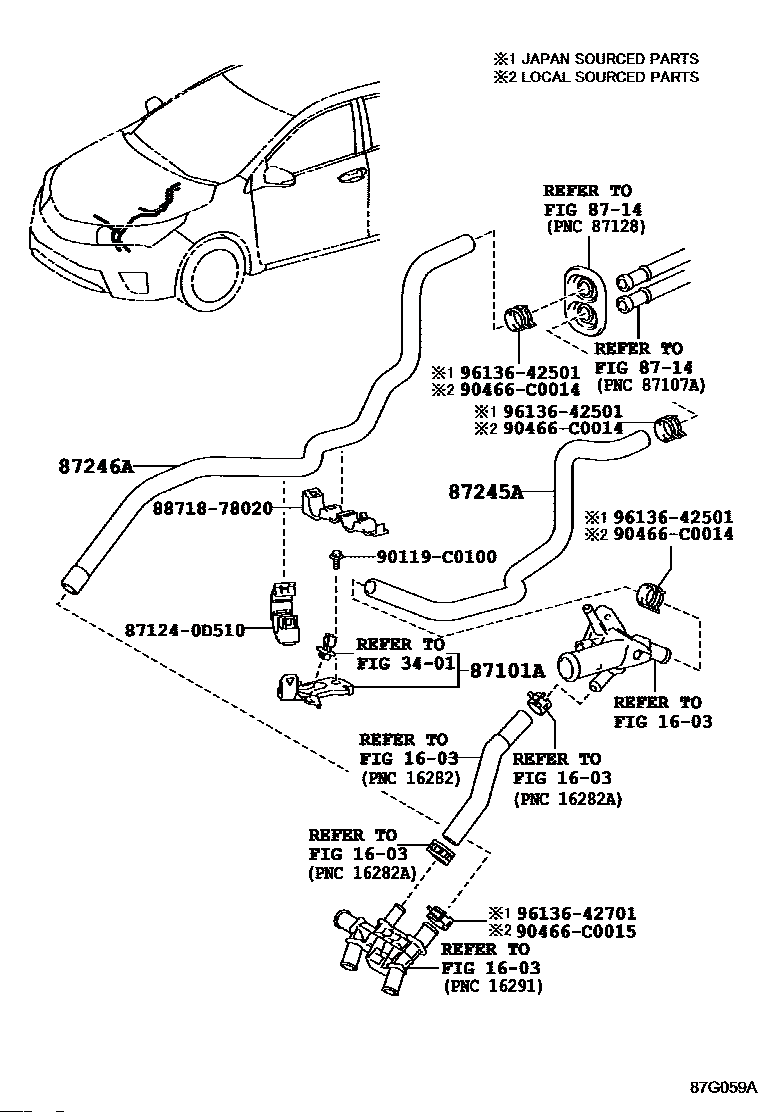 ※1 JAPAN SOURCED PARTS
※2 LOCAL SOURCED PARTS

REFER TO
FIG 87-14
(PNC 87128)

REFER TO
FIG 87-14
(PNC 87107A)

※1 96136-42501
※2 90466-C0014

※1 96136-42501
※2 90466-C0014

87246A

87245A

88718-78020

※1 96136-42501
※2 90466-C0014

90119-C0100

87124-0D510

REFER TO
FIG 34-01

87101A

REFER TO
FIG 16-03

REFER TO
FIG 16-03
(PNC 16282)

REFER TO
FIG 16-03
(PNC 16282A)

REFER TO
FIG 16-03
(PNC 16282A)

※1 96136-42701
※2 90466-C0015

REFER TO
FIG 16-03
(PNC 16291)

87G059A