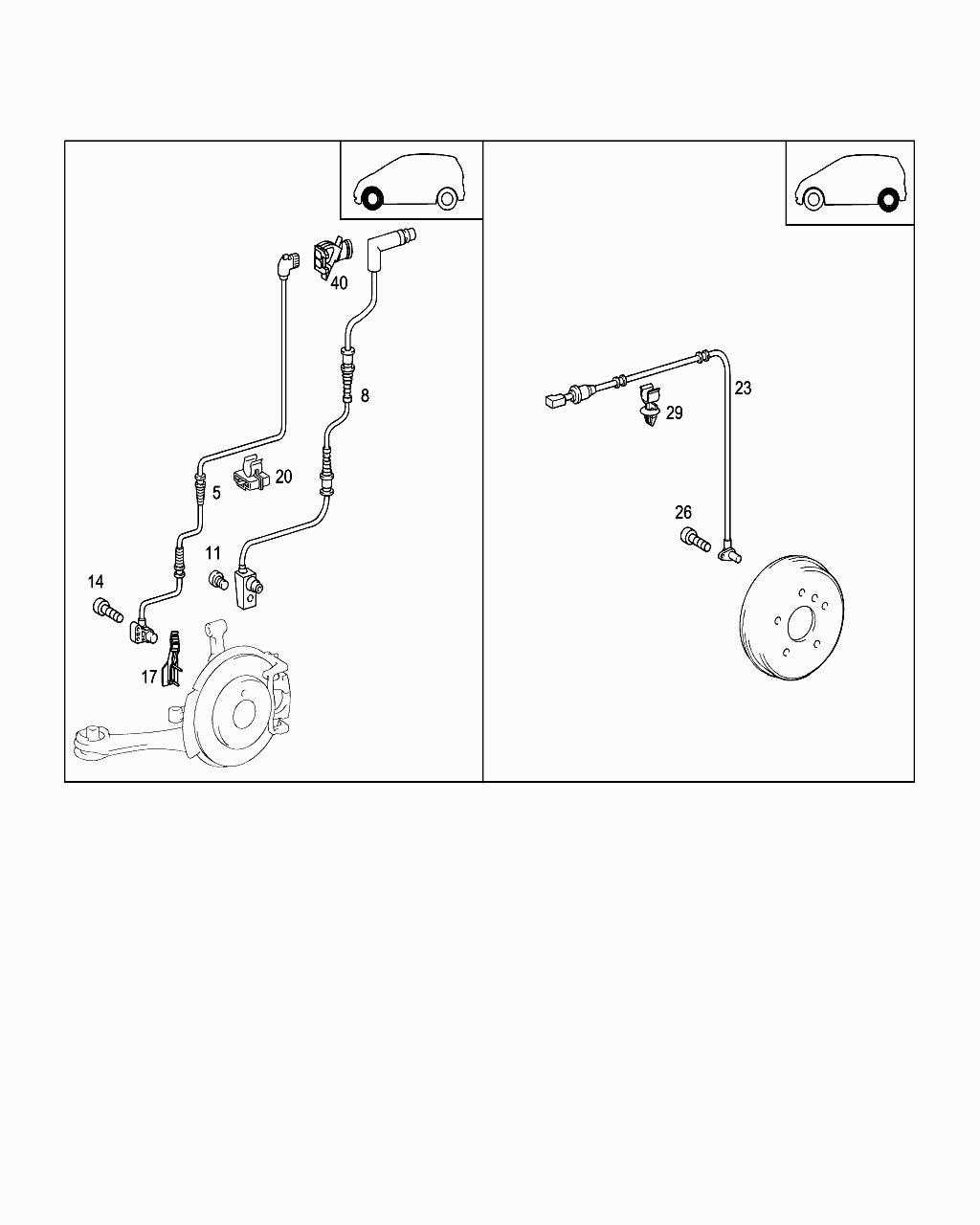 40
8
20
5
11
14
17
23
29
26