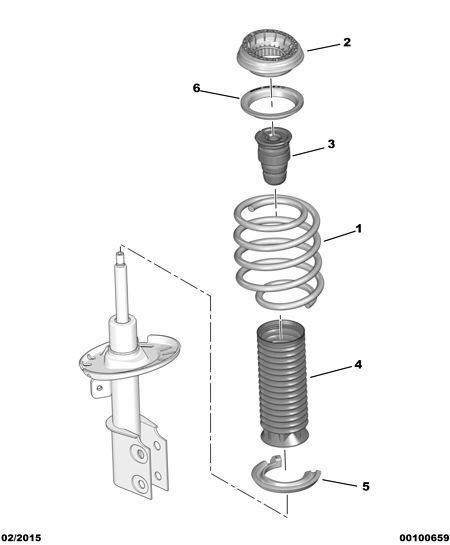 2

6

3

1

4

5

02/2015

00100659