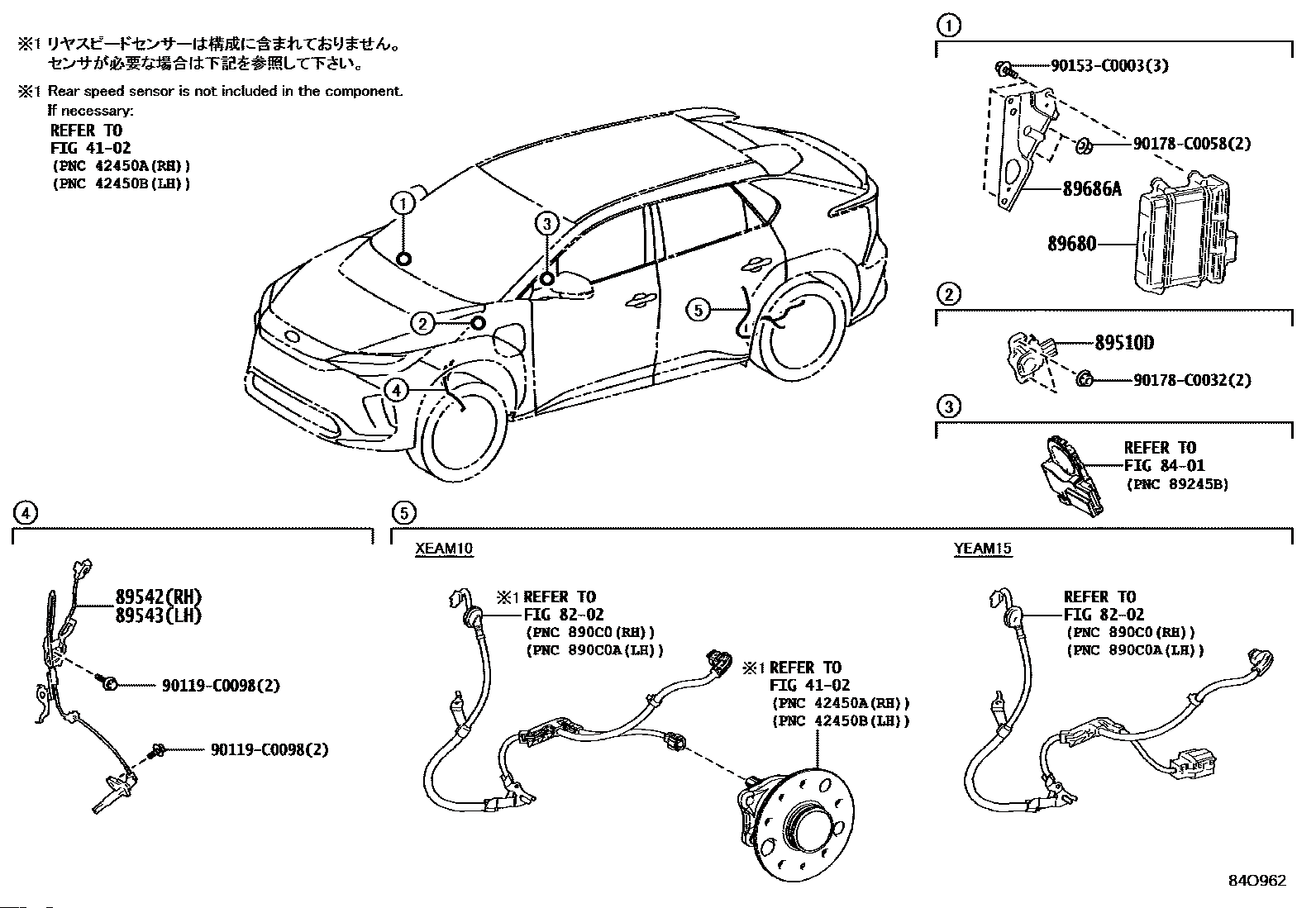 ※1 リヤスピードセンサーは構成に含まれておりません。
センサが必要な場合は下記を参照して下さい。

※1 Rear speed sensor is not included in the component.
If necessary:
REFER TO
FIG 41-02
(PNC 42450A(RH))
(PNC 42450B(LH))

1
2
3
4
5

1
90153-C0003(3)
90178-C0058(2)
89686A
89680

2
89510D
90178-C0032(2)

3
REFER TO
FIG 84-01
(PNC 89245B)

4
89542(RH)
89543(LH)
90119-C0098(2)
90119-C0098(2)

5
XEAM10
※1 REFER TO
FIG 82-02
(PNC 890C0(RH))
(PNC 890C0A(LH))
※1 REFER TO
FIG 41-02
(PNC 42450A(RH))
(PNC 42450B(LH))

YEAM15
REFER TO
FIG 82-02
(PNC 890C0(RH))
(PNC 890C0A(LH))

84O962