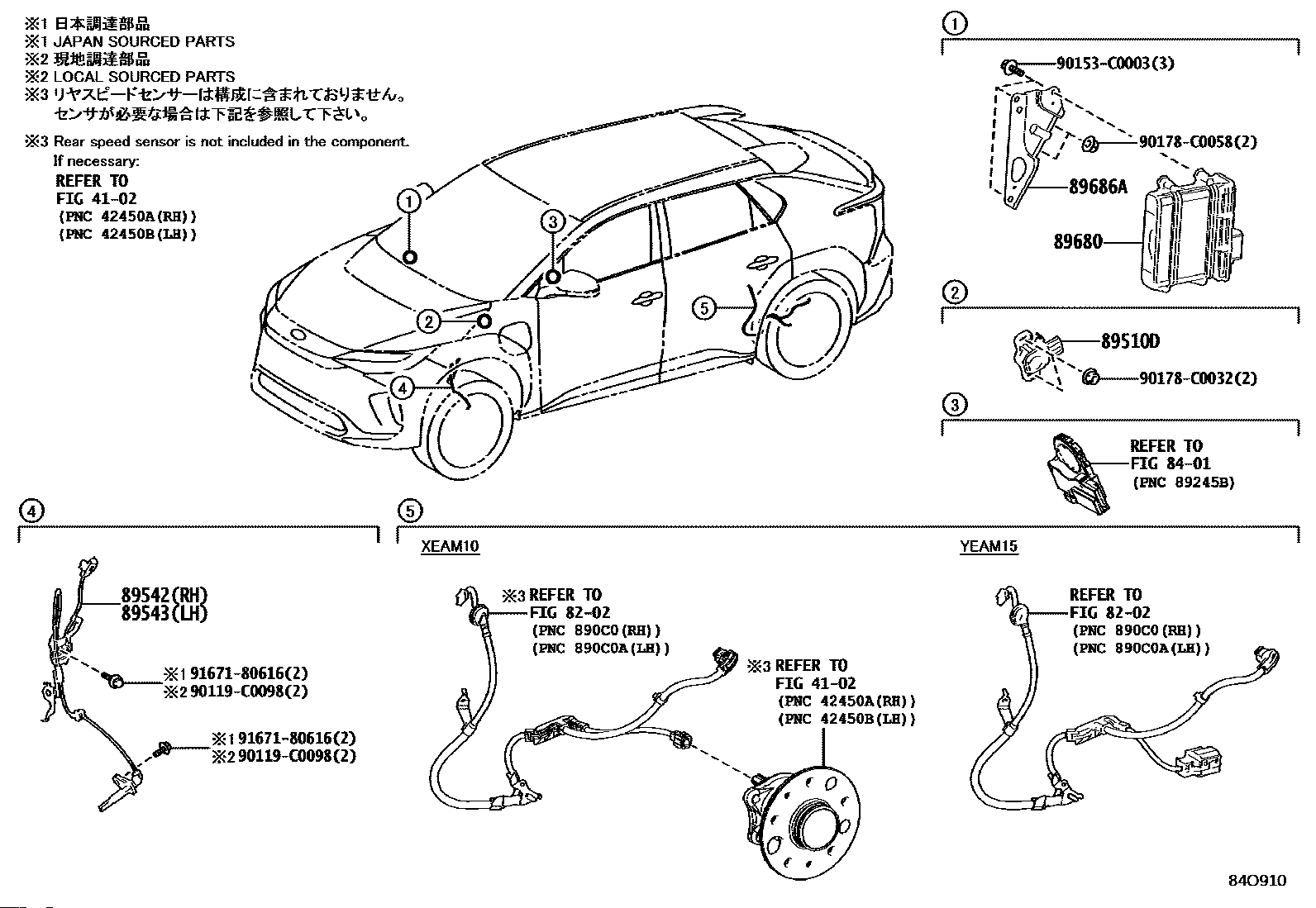 ※1 日本調達部品
※1 JAPAN SOURCED PARTS
※2 現地調達部品
※2 LOCAL SOURCED PARTS
※3 リヤスピードセンサーは構成に含まれておりません。
センサが必要な場合は下記を参照して下さい。

※3 Rear speed sensor is not included in the component.
If necessary:
REFER TO
FIG 41-02
(PNC 42450A(RH))
(PNC 42450B(LH))

1
2
3
4
5

1
90153-C0003(3)
90178-C0058(2)
89686A
89680

2
89510D
90178-C0032(2)

3
REFER TO
FIG 84-01
(PNC 89245B)

4
89542(RH)
89543(LH)
※1 91671-80616(2)
※2 90119-C0098(2)
※1 91671-80616(2)
※2 90119-C0098(2)

5
XEAM10
※3 REFER TO
FIG 82-02
(PNC 890C0(RH))
(PNC 890C0A(LH))
※3 REFER TO
FIG 41-02
(PNC 42450A(RH))
(PNC 42450B(LH))

YEAM15
REFER TO
FIG 82-02
(PNC 890C0(RH))
(PNC 890C0A(LH))

84O910