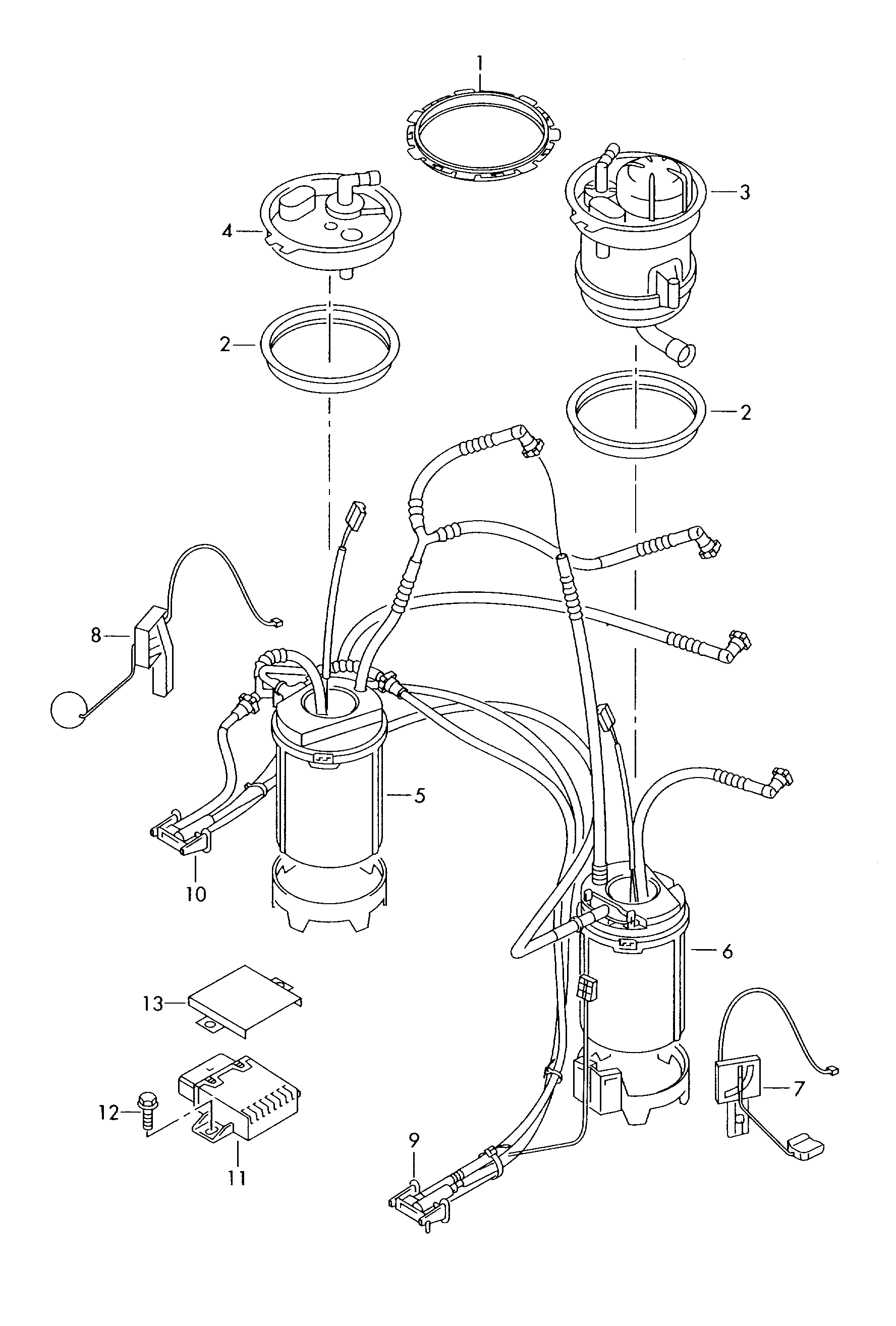 1
3
4
2
2
8
5
10
6
13
7
12
11
9