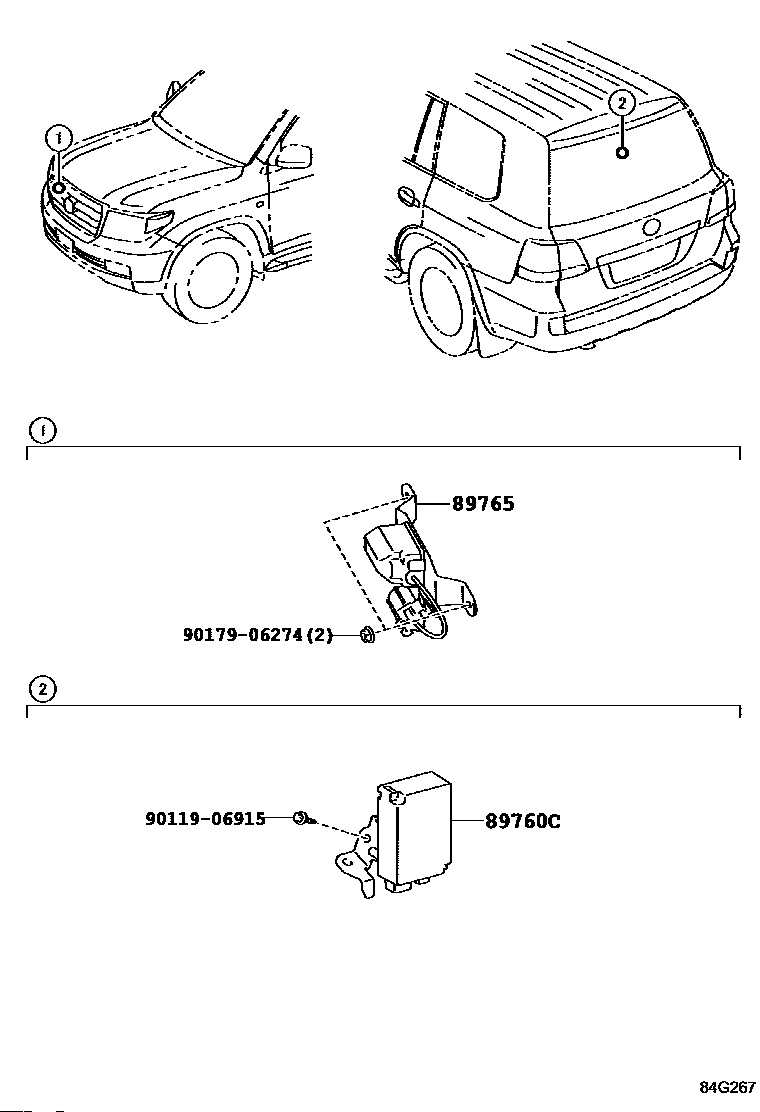 1

2

1

89765

90179-06274(2)

2

90119-06915

89760C

84G267